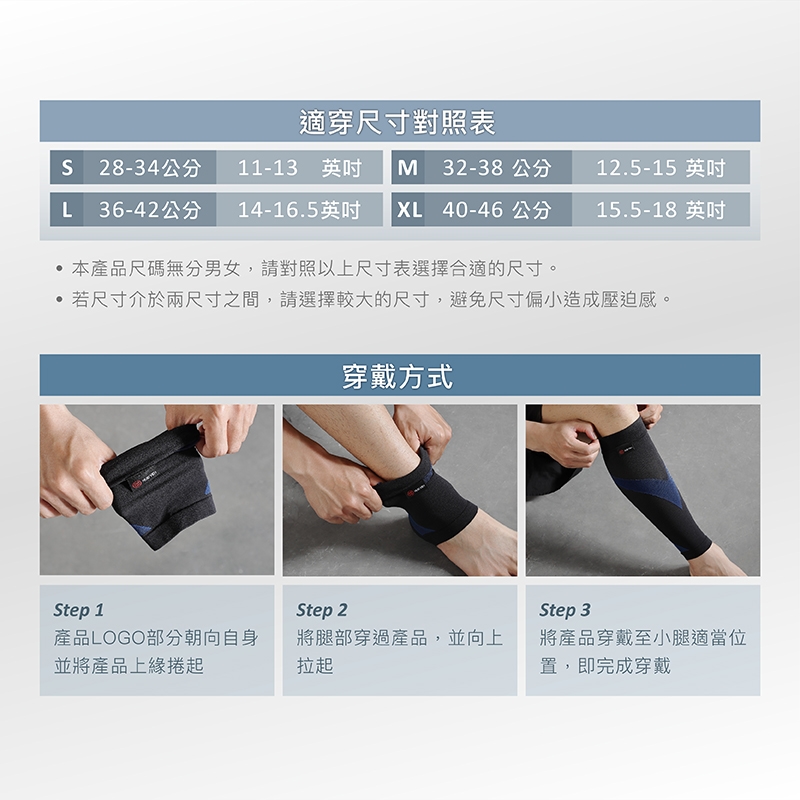 適穿尺寸對照表

| S | 28-34公分 | 11-13　英吋 | M | 32-38 公分 | 12.5-15 英吋 |
|---|---|---|---|---|---|
| L | 36-42公分 | 14-16.5英吋 | XL | 40-46 公分 | 15.5-18 英吋 |

• 本產品尺碼無分男女，請對照以上尺寸表選擇合適的尺寸。
• 若尺寸介於兩尺寸之間，請選擇較大的尺寸，避免尺寸偏小造成壓迫感。

穿戴方式

Step 1
產品LOGO部分朝向自身並將產品上緣捲起

Step 2
將腿部穿過產品，並向上拉起

Step 3
將產品穿戴至小腿適當位置，即完成穿戴