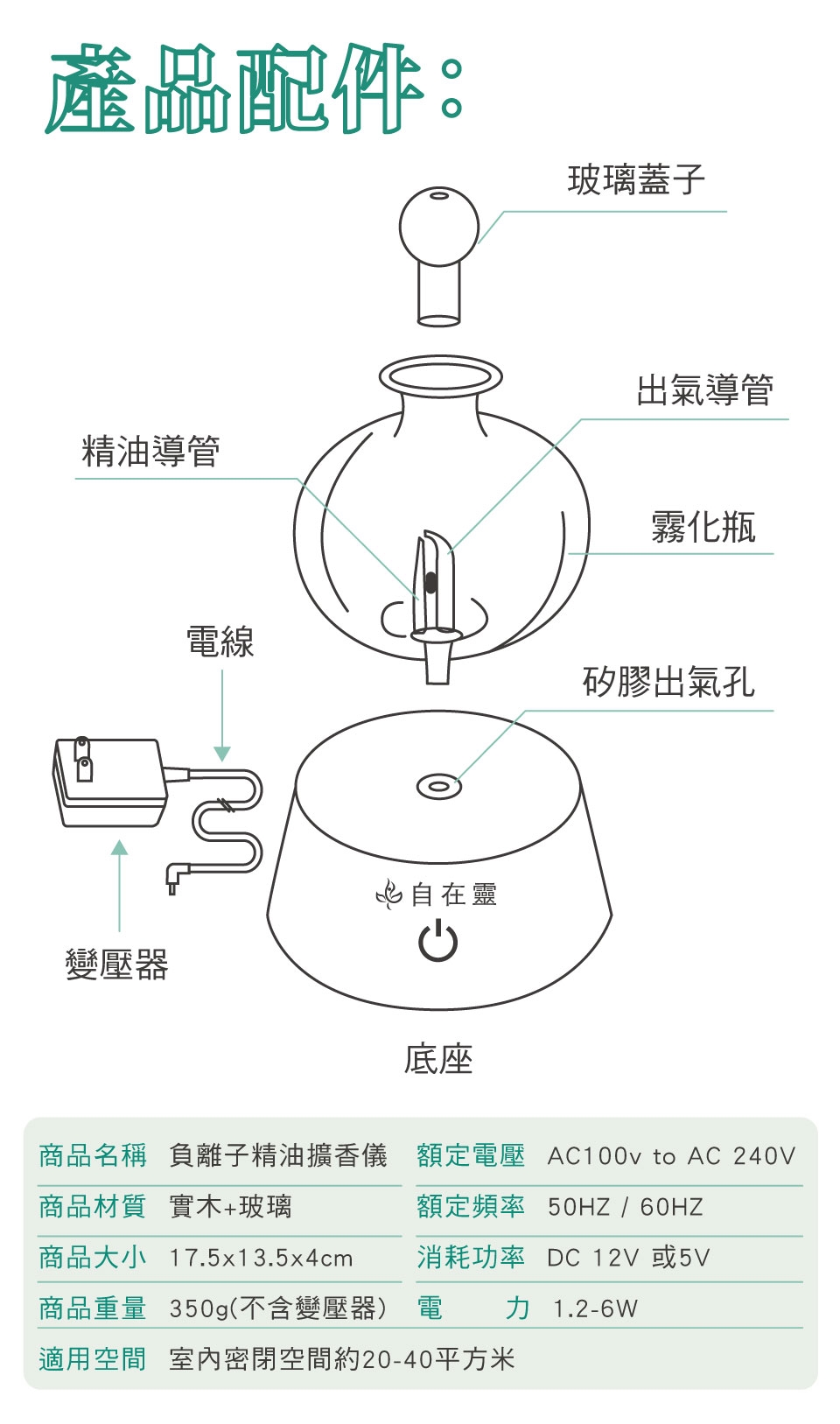 產品配件：

玻璃蓋子

出氣導管

精油導管

霧化瓶

電線

矽膠出氣孔

自在靈

變壓器

底座

| 商品名稱 | 負離子精油擴香儀 | 額定電壓 | AC100v to AC 240V |
|---|---|---|---|
| 商品材質 | 實木+玻璃 | 額定頻率 | 50HZ / 60HZ |
| 商品大小 | 17.5x13.5x4cm | 消耗功率 | DC 12V 或5V |
| 商品重量 | 350g(不含變壓器) | 電　　力 | 1.2-6W |
| 適用空間 | 室內密閉空間約20-40平方米 | | |