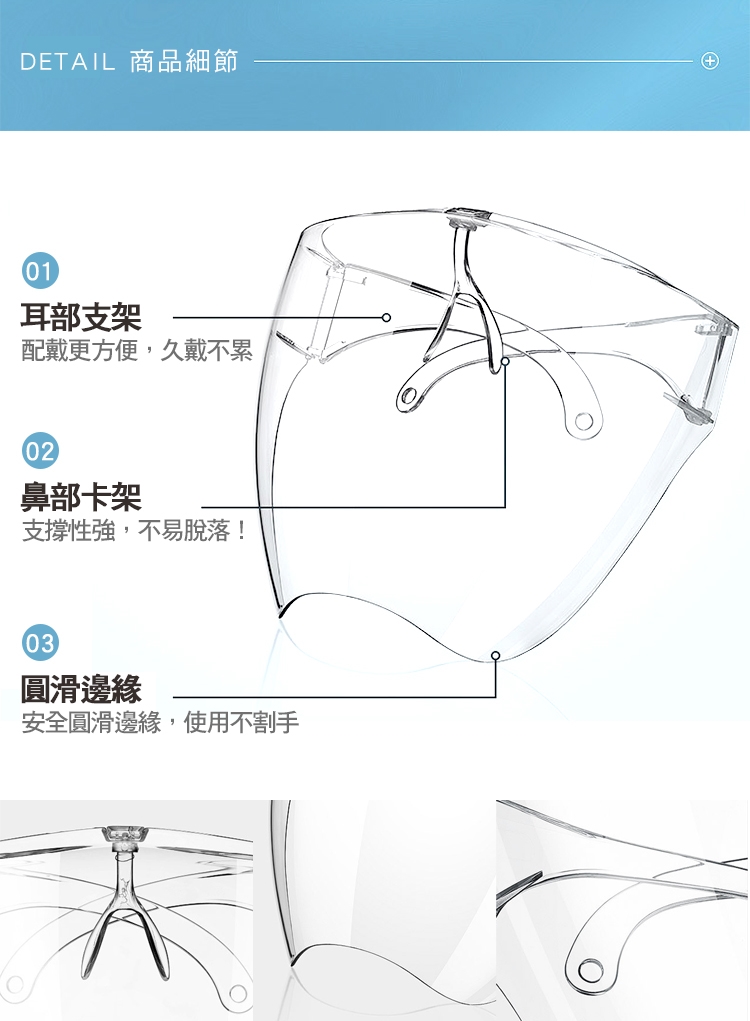 DETAIL 商品細節

01
耳部支架
配戴更方便，久戴不累

02
鼻部卡架
支撐性強，不易脫落！

03
圓滑邊緣
安全圓滑邊緣，使用不割手