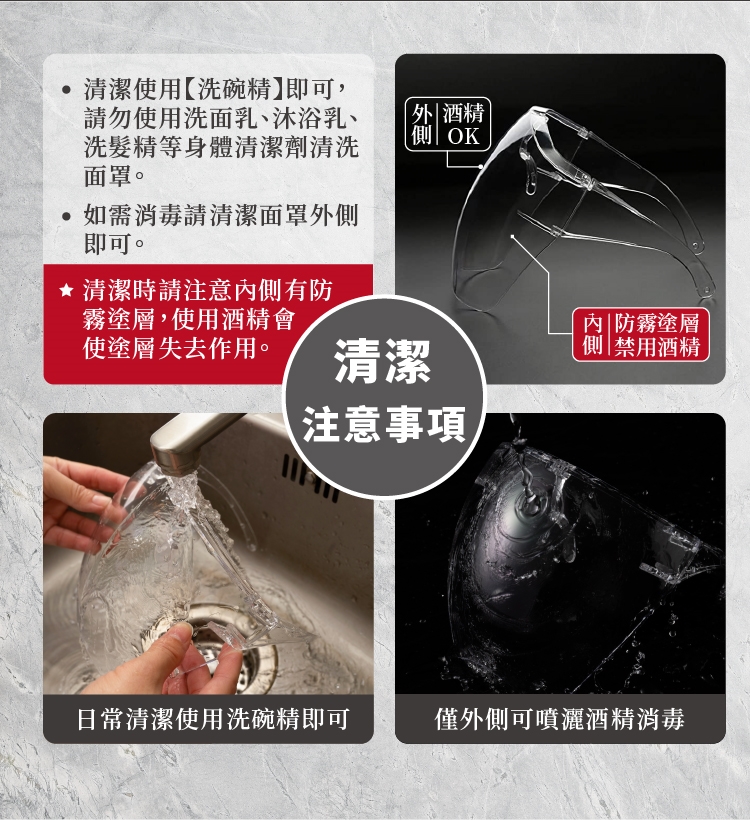 • 清潔使用【洗碗精】即可，請勿使用洗面乳、沐浴乳、洗髮精等身體清潔劑清洗面罩。

• 如需消毒請清潔面罩外側即可。

★ 清潔時請注意內側有防霧塗層，使用酒精會使塗層失去作用。

外側 酒精OK

內側 防霧塗層 禁用酒精

清潔
注意事項

日常清潔使用洗碗精即可

僅外側可噴灑酒精消毒