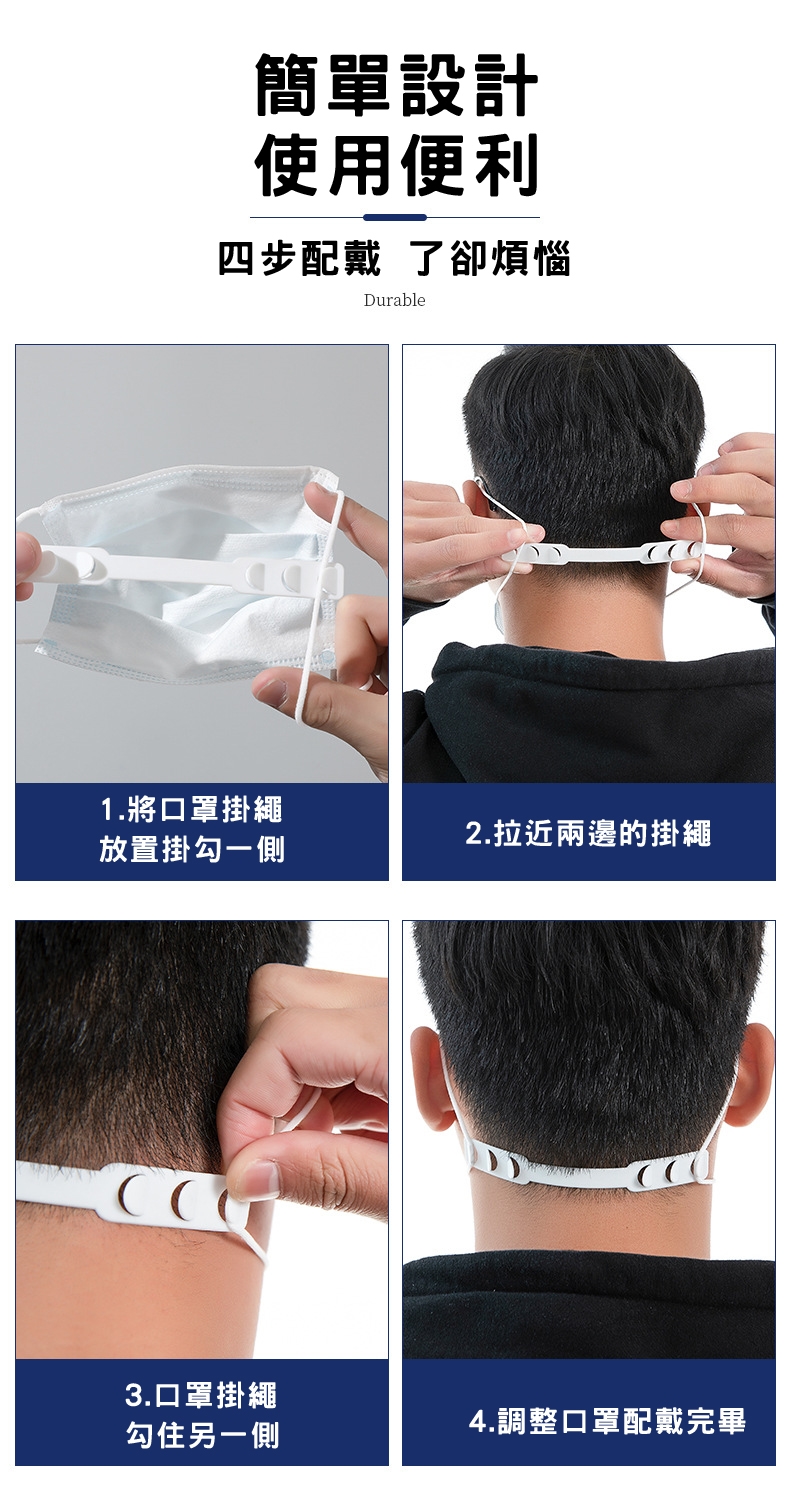 簡單設計
使用便利

四步配戴 了卻煩惱

Durable

1.將口罩掛繩
放置掛勾一側

2.拉近兩邊的掛繩

3.口罩掛繩
勾住另一側

4.調整口罩配戴完畢