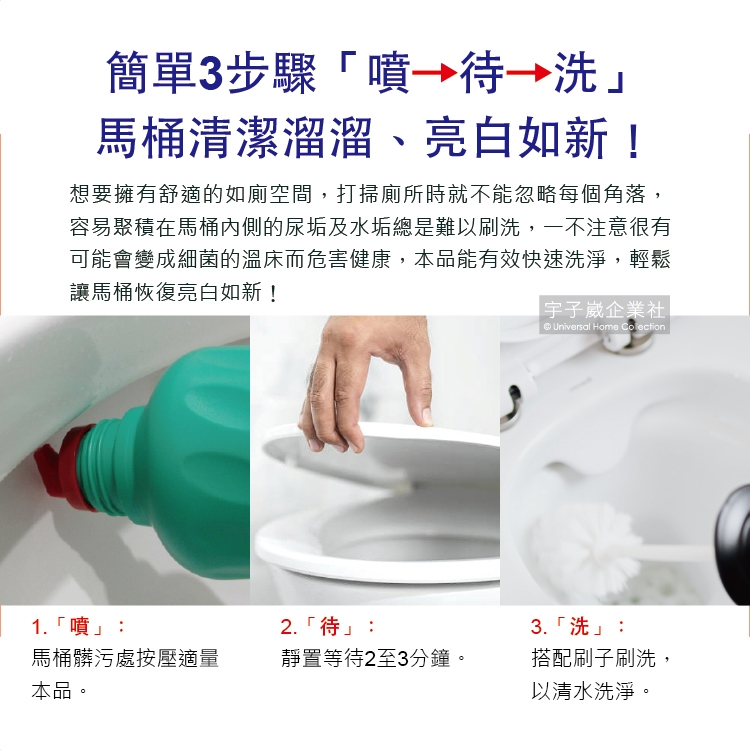 簡單3步驟「噴→待→洗」
馬桶清潔溜溜、亮白如新！

想要擁有舒適的如廁空間，打掃廁所時就不能忽略每個角落，容易聚積在馬桶內側的尿垢及水垢總是難以刷洗，一不注意很有可能會變成細菌的溫床而危害健康，本品能有效快速洗淨，輕鬆讓馬桶恢復亮白如新！

宇子崴企業社
© Universal Home Collection

1.「噴」：
馬桶髒污處按壓適量本品。

2.「待」：
靜置等待2至3分鐘。

3.「洗」：
搭配刷子刷洗，以清水洗淨。