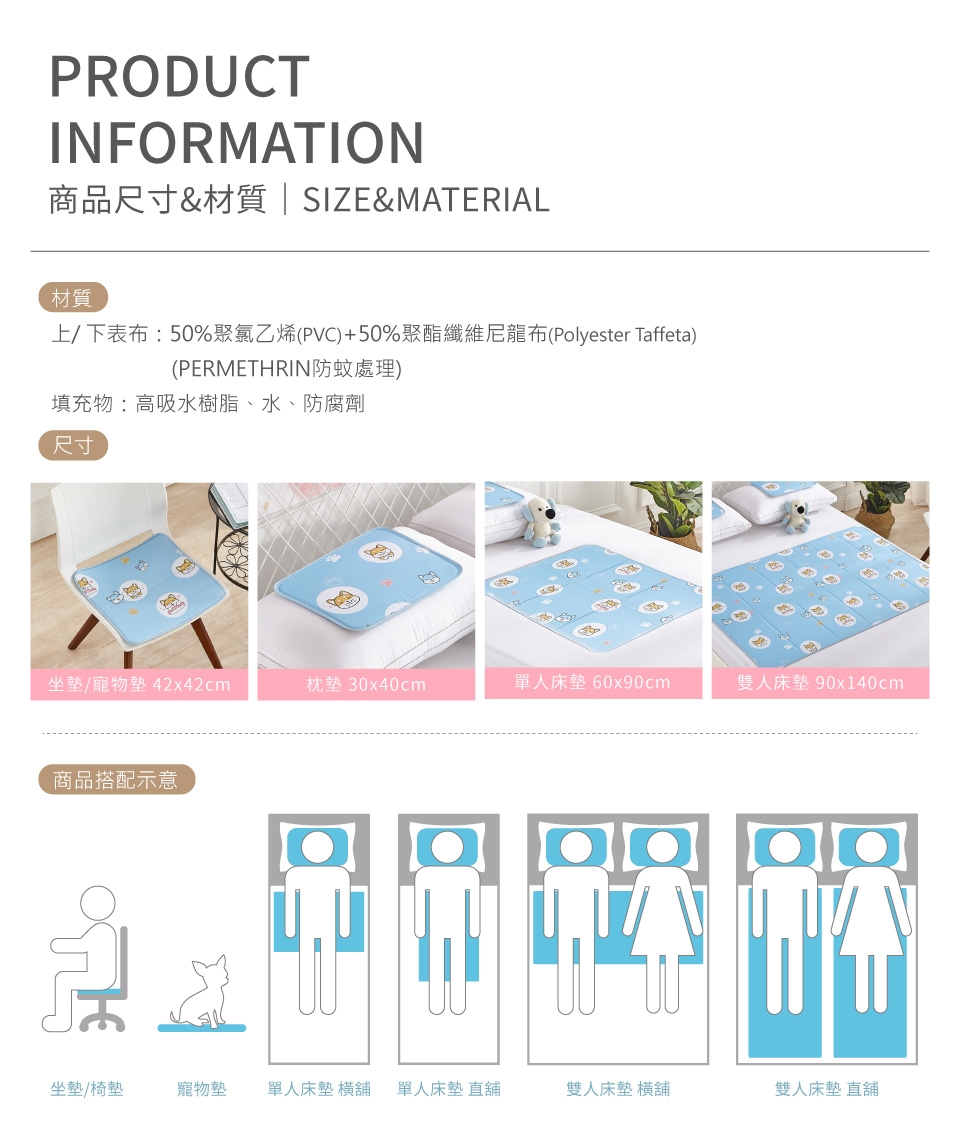 PRODUCT INFORMATION
商品尺寸&材質｜SIZE&MATERIAL

材質
上/ 下表布：50%聚氯乙烯(PVC)+50%聚酯纖維尼龍布(Polyester Taffeta)
(PERMETHRIN防蚊處理)
填充物：高吸水樹脂、水、防腐劑

尺寸

坐墊/寵物墊 42x42cm
枕墊 30x40cm
單人床墊 60x90cm
雙人床墊 90x140cm

商品搭配示意

坐墊/椅墊
寵物墊
單人床墊 橫舖
單人床墊 直舖
雙人床墊 橫舖
雙人床墊 直舖