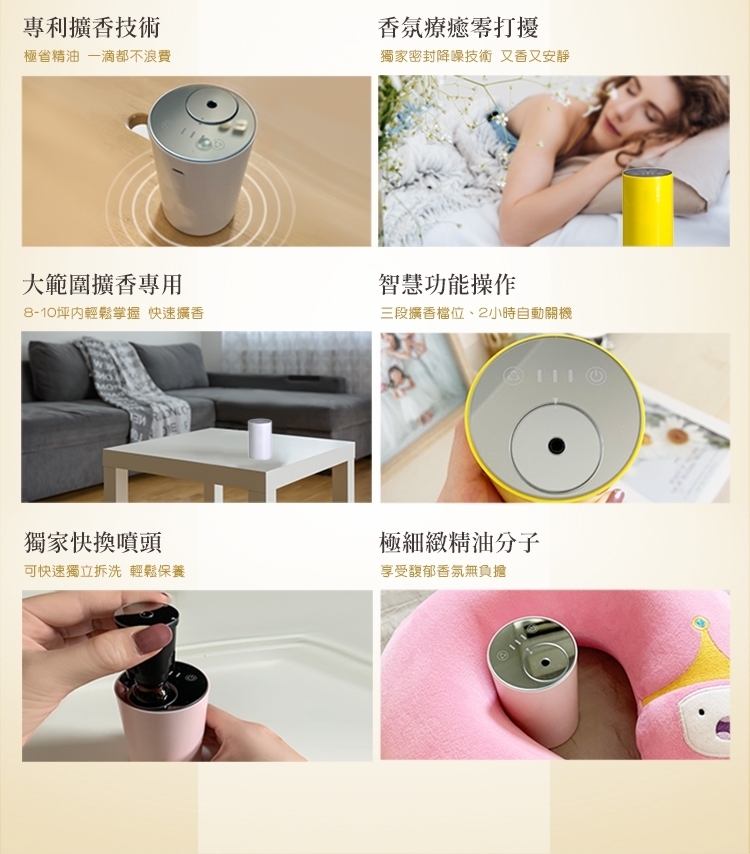 專利擴香技術

極省精油 一滴都不浪費

香氛療癒零打擾

獨家密封降噪技術 又香又安靜

大範圍擴香專用

8-10坪內輕鬆掌握 快速擴香

智慧功能操作

三段擴香檔位、2小時自動關機

獨家快換噴頭

可快速獨立拆洗 輕鬆保養

極細緻精油分子

享受馥郁香氛無負擔