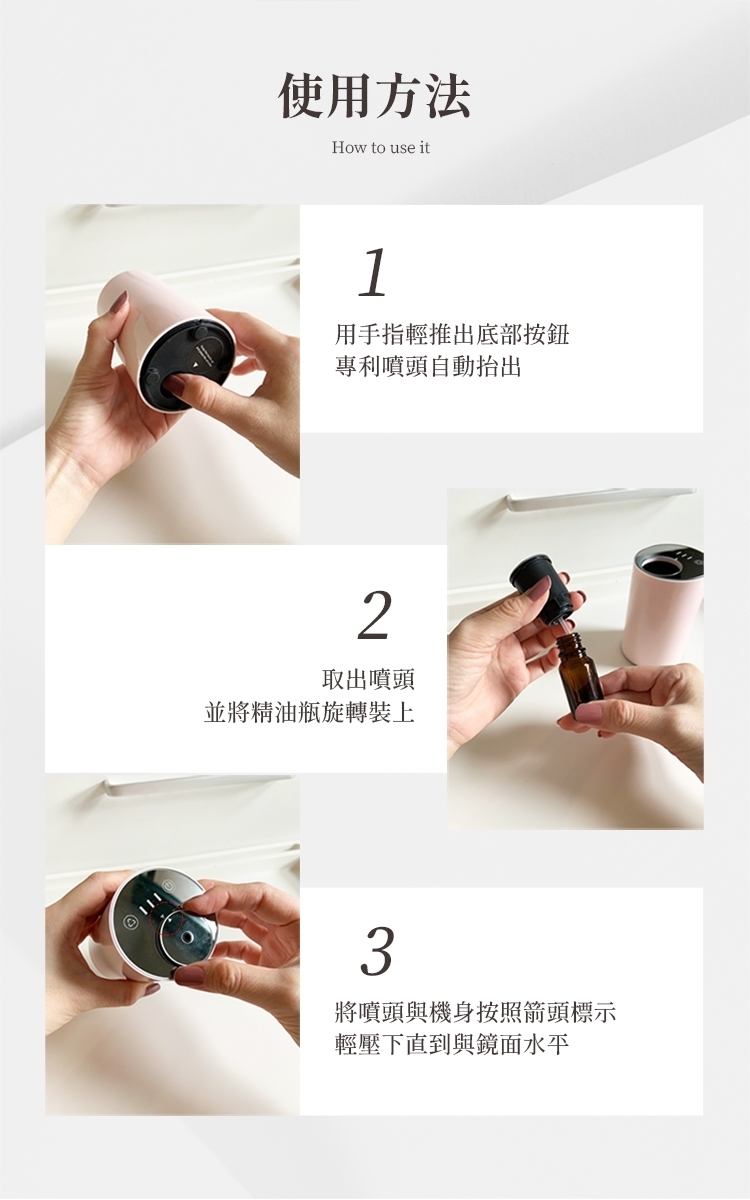 使用方法

How to use it

1

用手指輕推出底部按鈕
專利噴頭自動抬出

2

取出噴頭
並將精油瓶旋轉裝上

3

將噴頭與機身按照箭頭標示
輕壓下直到與鏡面水平