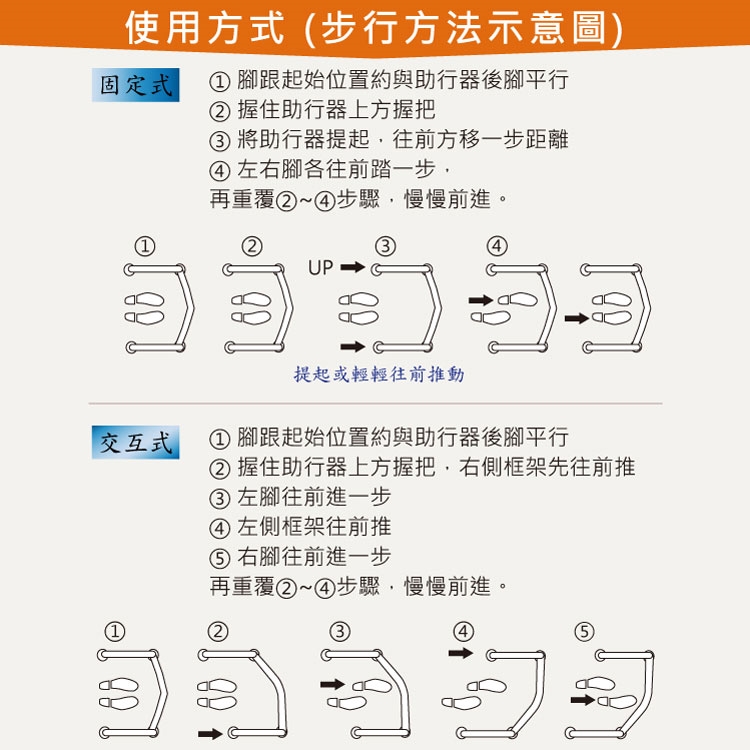 使用方式 (步行方法示意圖)

固定式

① 腳跟起始位置約與助行器後腳平行
② 握住助行器上方握把
③ 將助行器提起，往前方移一步距離
④ 左右腳各往前踏一步，
再重覆②~④步驟，慢慢前進。

① ② ③ ④

UP

提起或輕輕往前推動

交互式

① 腳跟起始位置約與助行器後腳平行
② 握住助行器上方握把，右側框架先往前推
③ 左腳往前進一步
④ 左側框架往前推
⑤ 右腳往前進一步
再重覆②~④步驟，慢慢前進。

① ② ③ ④ ⑤