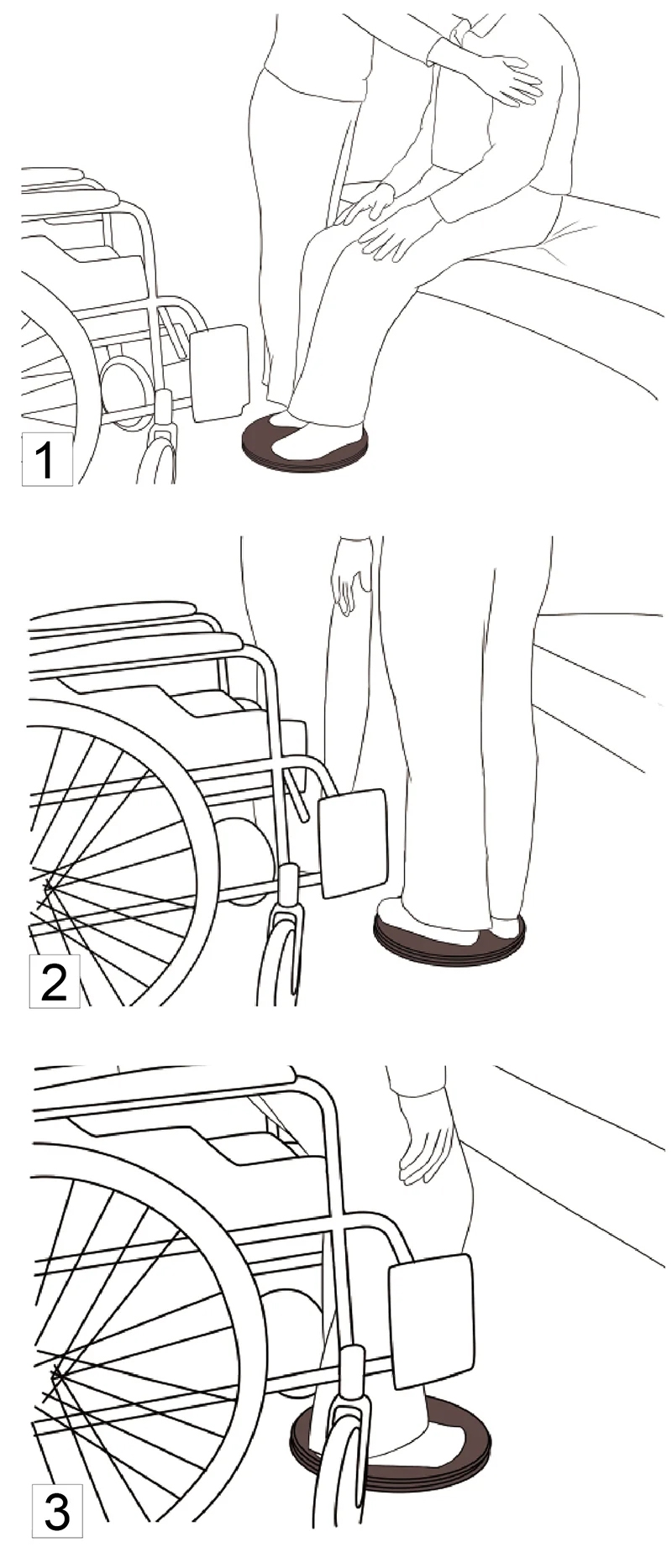 1

2

3