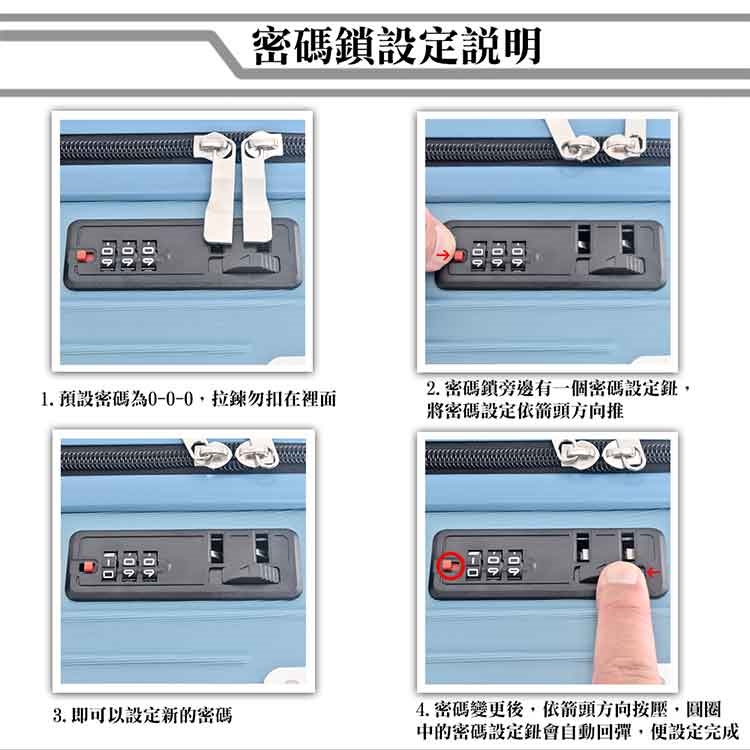 密碼鎖設定說明

1. 預設密碼為0-0-0，拉鍊勿扣在裡面

2. 密碼鎖旁邊有一個密碼設定鈕，將密碼設定依箭頭方向推

3. 即可以設定新的密碼

4. 密碼變更後，依箭頭方向按壓，圓圈中的密碼設定鈕會自動回彈，便設定完成