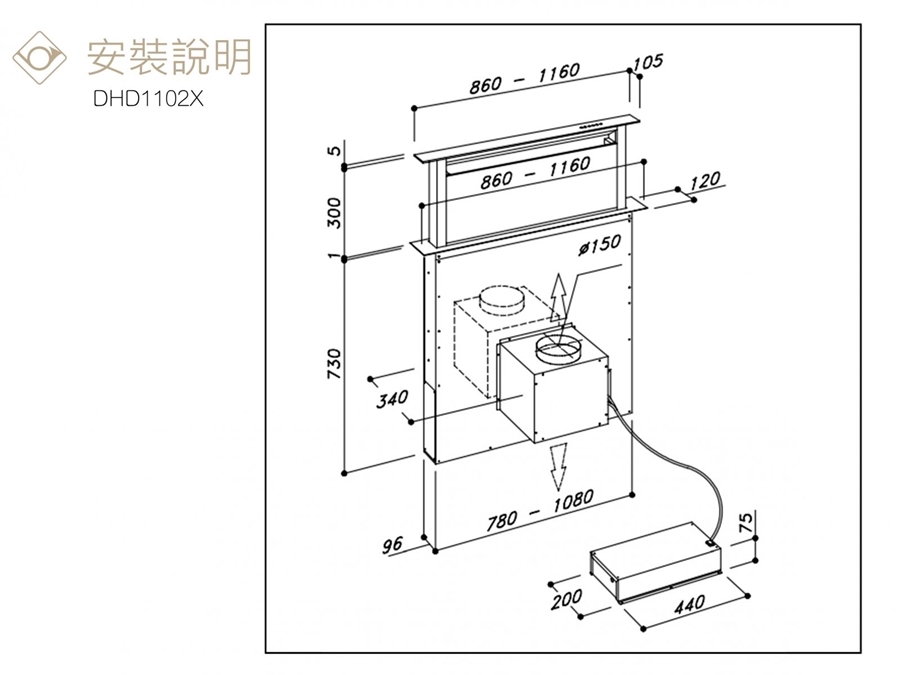 安裝說明
DHD1102X

860 – 1160
105
5
860 – 1160
120
300
1
ø150
730
340
780 – 1080
96
75
200
440