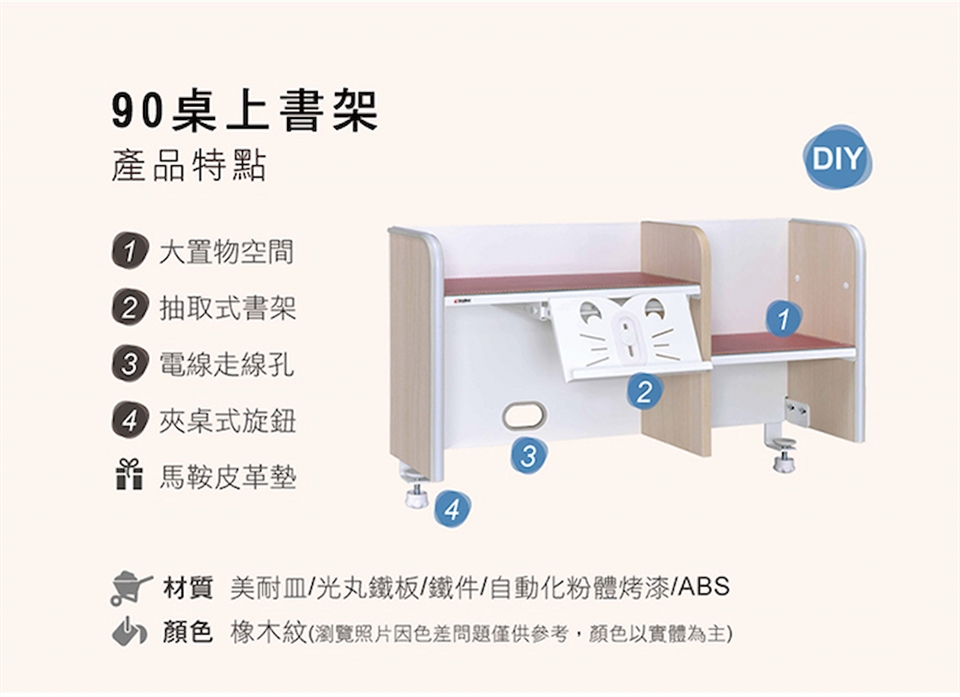 90桌上書架
產品特點

DIY

1 大置物空間
2 抽取式書架
3 電線走線孔
4 夾桌式旋鈕
馬鞍皮革墊

1
2
3
4

材質 美耐皿/光丸鐵板/鐵件/自動化粉體烤漆/ABS
顏色 橡木紋(瀏覽照片因色差問題僅供參考，顏色以實體為主)