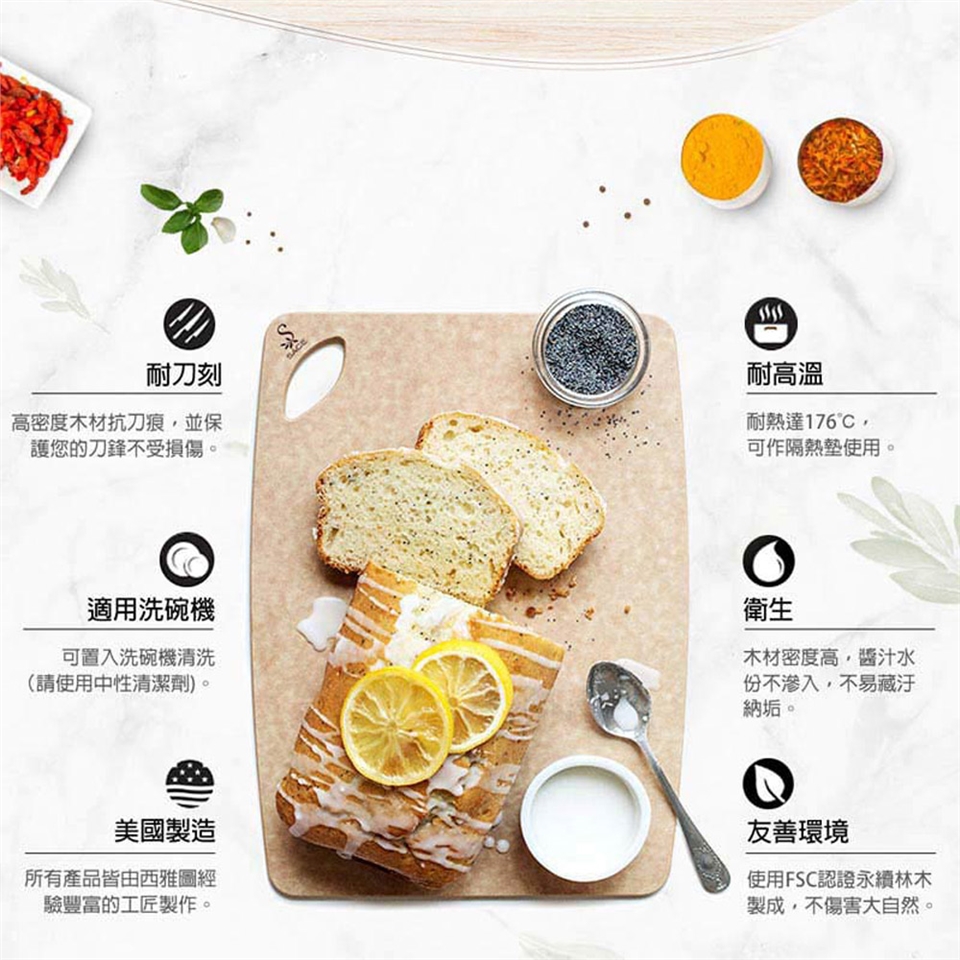 耐刀刻

高密度木材抗刀痕，並保護您的刀鋒不受損傷。

適用洗碗機

可置入洗碗機清洗（請使用中性清潔劑）。

美國製造

所有產品皆由西雅圖經驗豐富的工匠製作。

耐高溫

耐熱達176°C，可作隔熱墊使用。

衛生

木材密度高，醬汁水份不滲入，不易藏汙納垢。

友善環境

使用FSC認證永續林木製成，不傷害大自然。