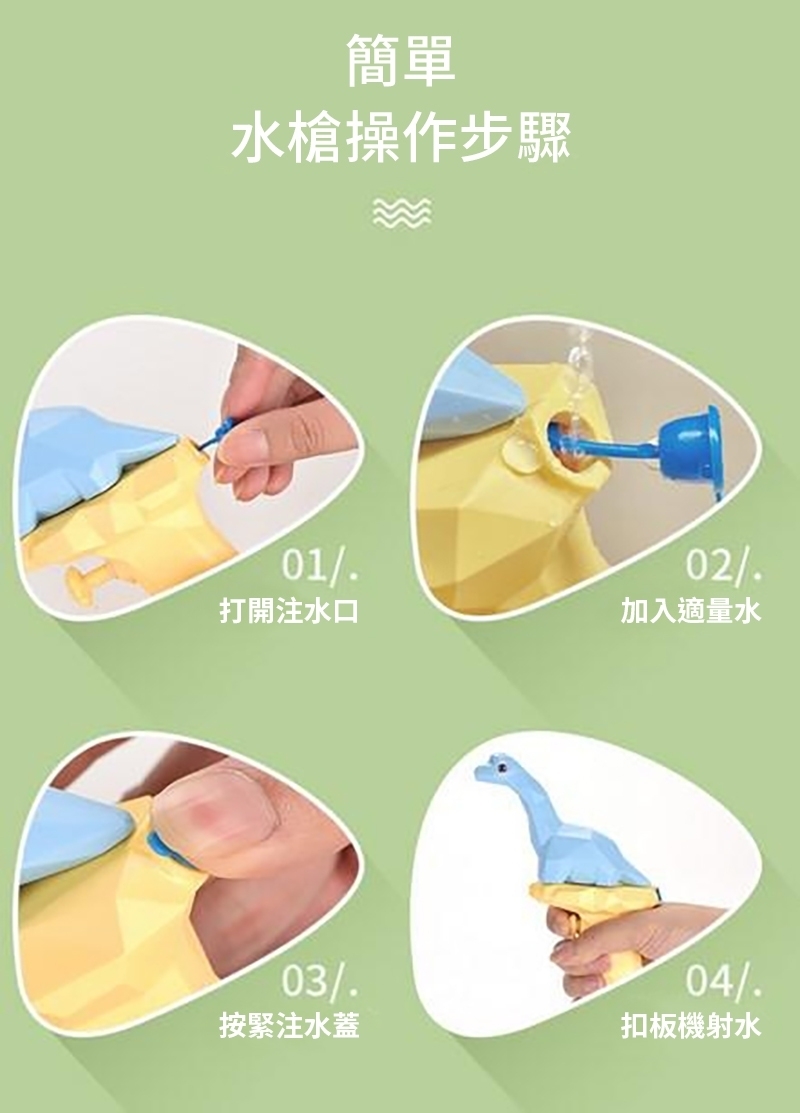 簡單
水槍操作步驟

01/.
打開注水口

02/.
加入適量水

03/.
按緊注水蓋

04/.
扣板機射水