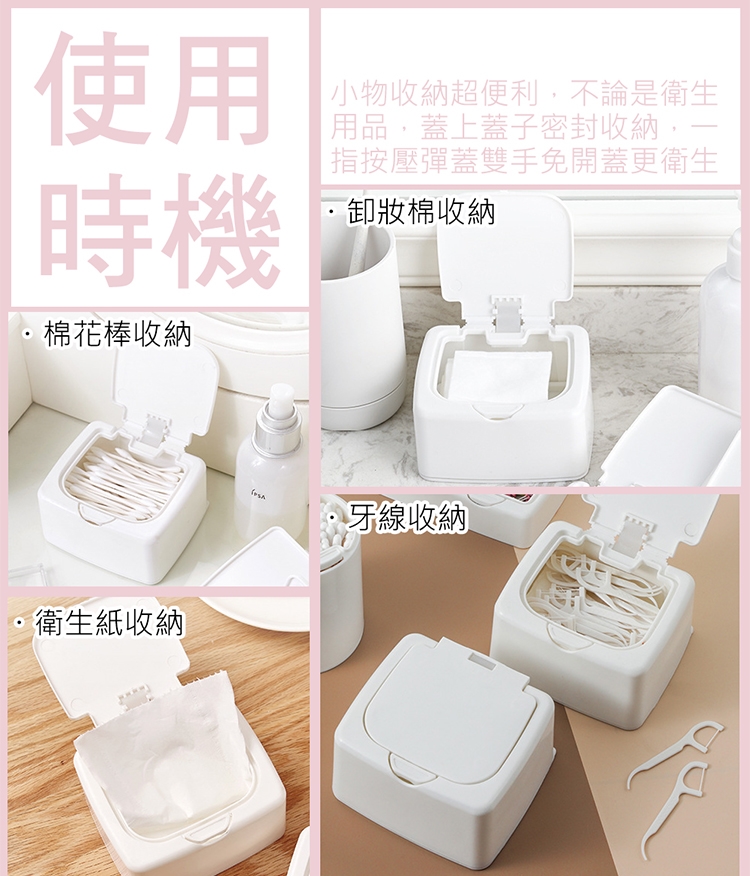 使用時機

小物收納超便利，不論是衛生用品，蓋上蓋子密封收納，一指按壓彈蓋雙手免開蓋更衛生

· 卸妝棉收納

· 棉花棒收納

IPSA

· 牙線收納

· 衛生紙收納