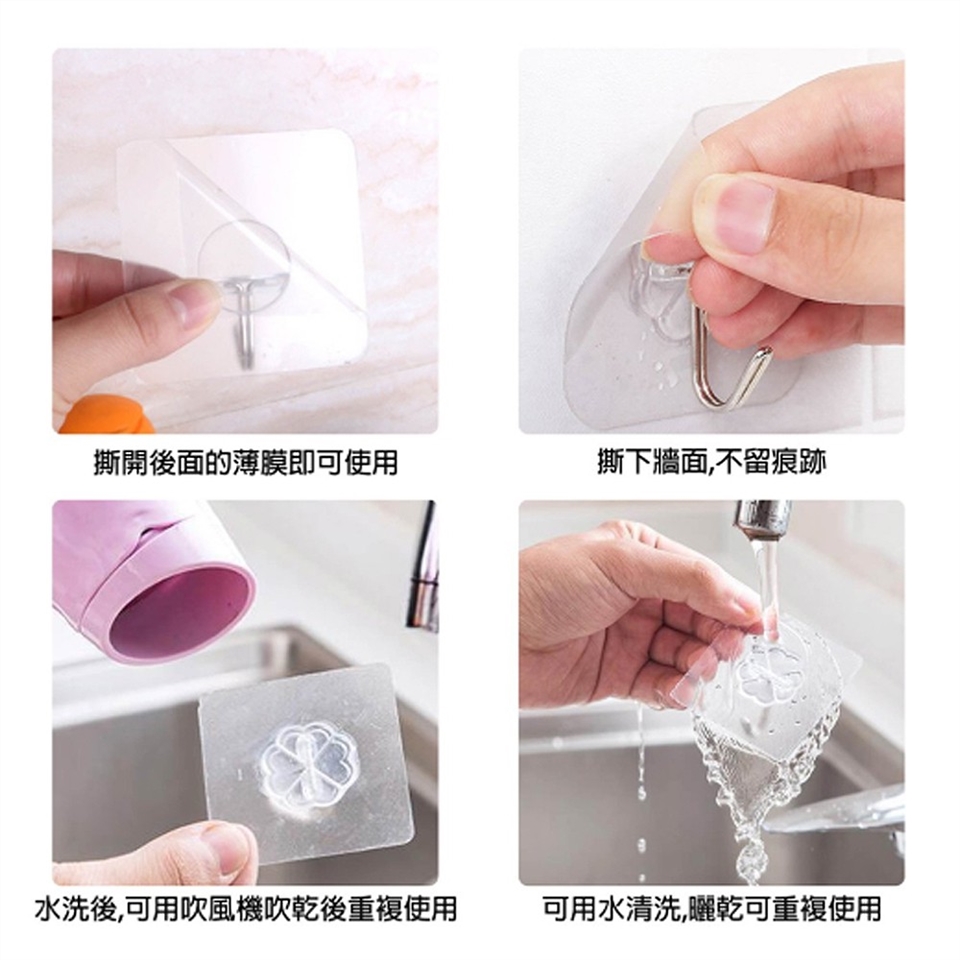 撕開後面的薄膜即可使用

撕下牆面,不留痕跡

水洗後,可用吹風機吹乾後重複使用

可用水清洗,曬乾可重複使用