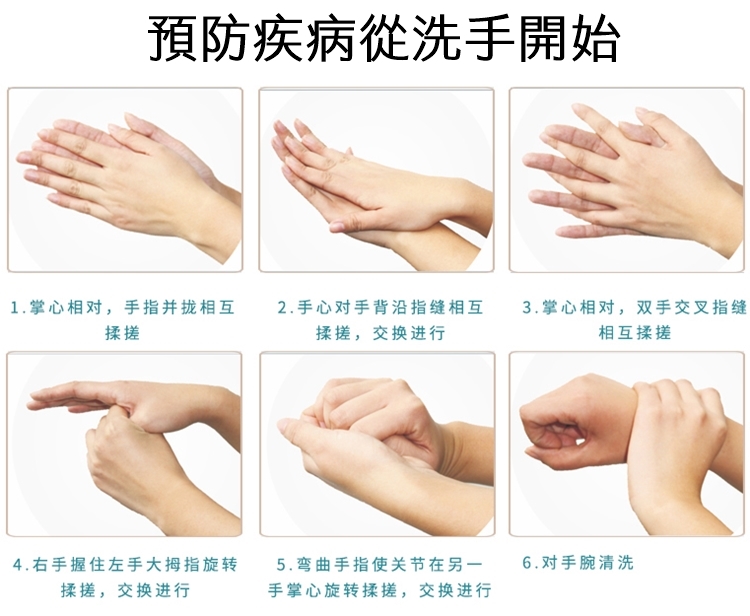 預防疾病從洗手開始

1.掌心相对，手指并拢相互揉搓

2.手心对手背沿指缝相互揉搓，交换进行

3.掌心相对，双手交叉指缝相互揉搓

4.右手握住左手大拇指旋转揉搓，交换进行

5.弯曲手指使关节在另一手掌心旋转揉搓，交换进行

6.对手腕清洗