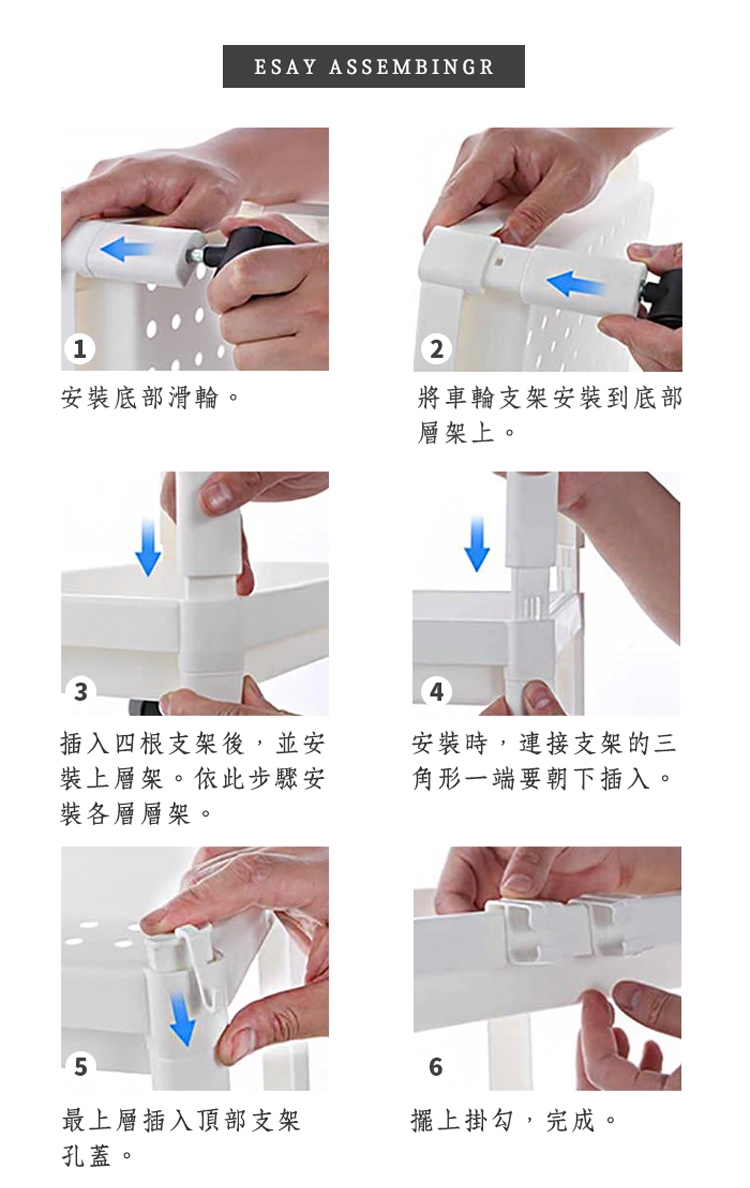 ESAY ASSEMBINGR

1

安裝底部滑輪。

2

將車輪支架安裝到底部層架上。

3

插入四根支架後，並安裝上層架。依此步驟安裝各層層架。

4

安裝時，連接支架的三角形一端要朝下插入。

5

最上層插入頂部支架孔蓋。

6

擺上掛勾，完成。