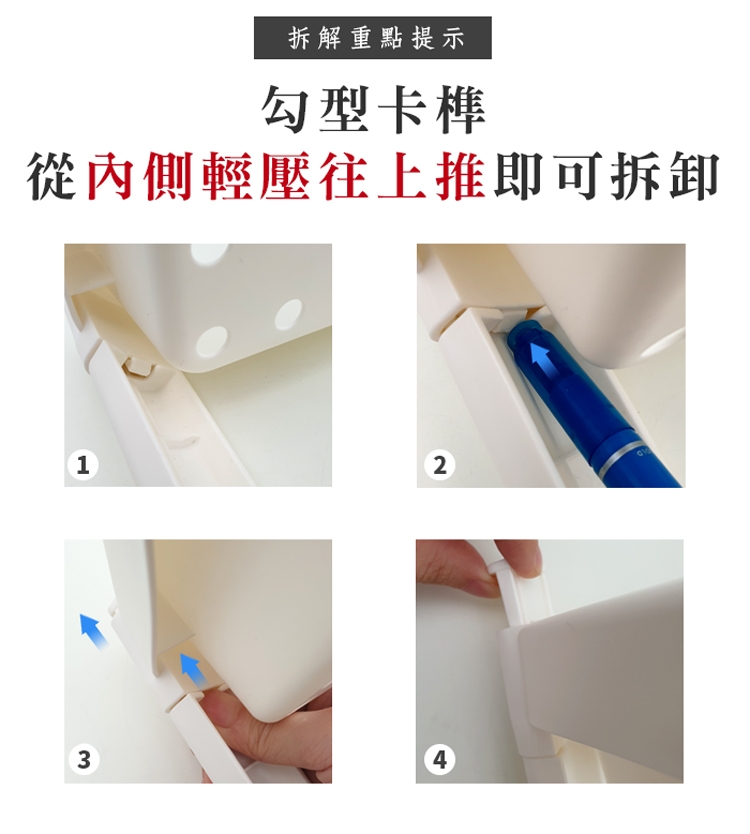 拆解重點提示

勾型卡榫

從內側輕壓往上推即可拆卸

1

2

3

4