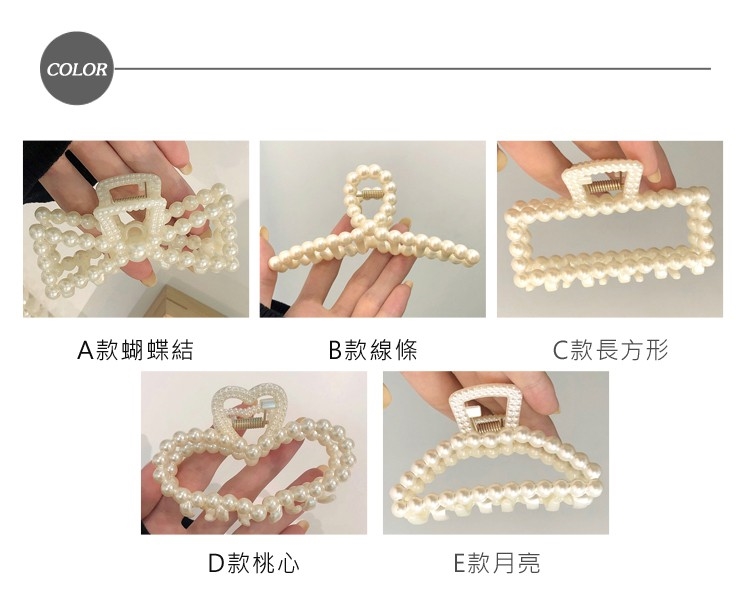 COLOR

A款蝴蝶結

B款線條

C款長方形

D款桃心

E款月亮