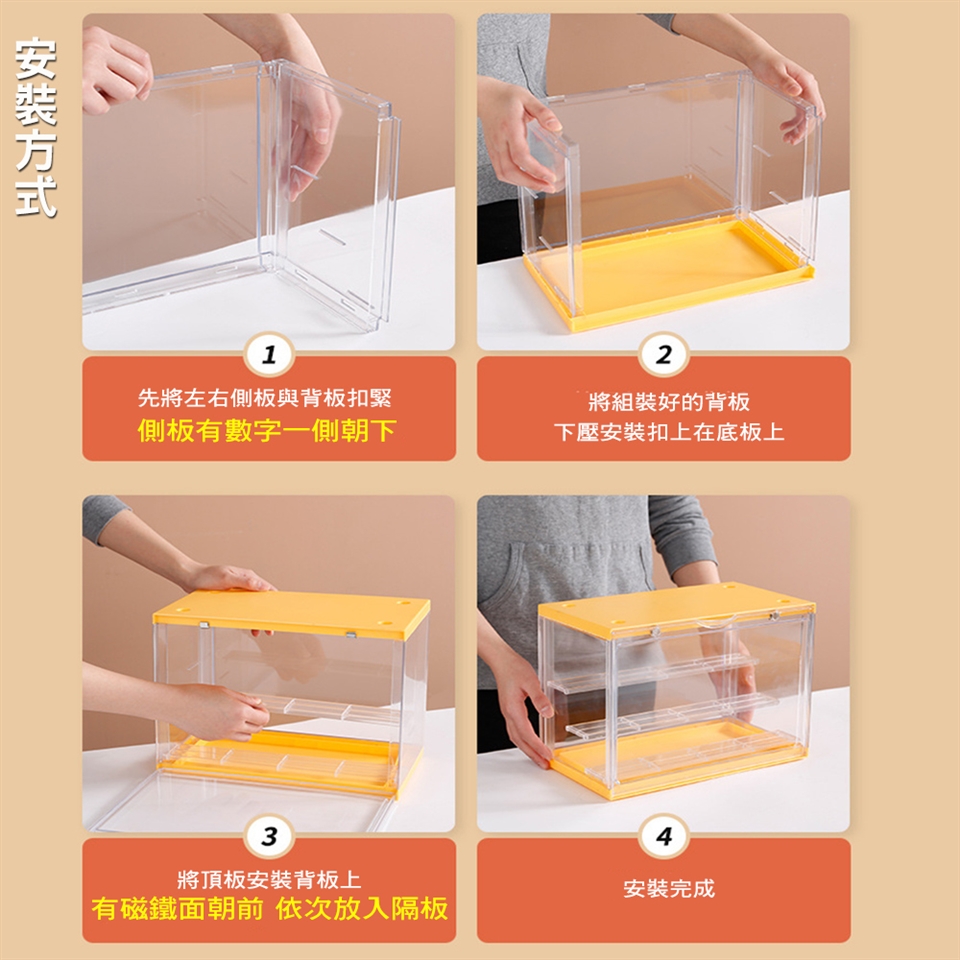 安裝方式

1

先將左右側板與背板扣緊
側板有數字一側朝下

2

將組裝好的背板
下壓安裝扣上在底板上

3

將頂板安裝背板上
有磁鐵面朝前 依次放入隔板

4

安裝完成