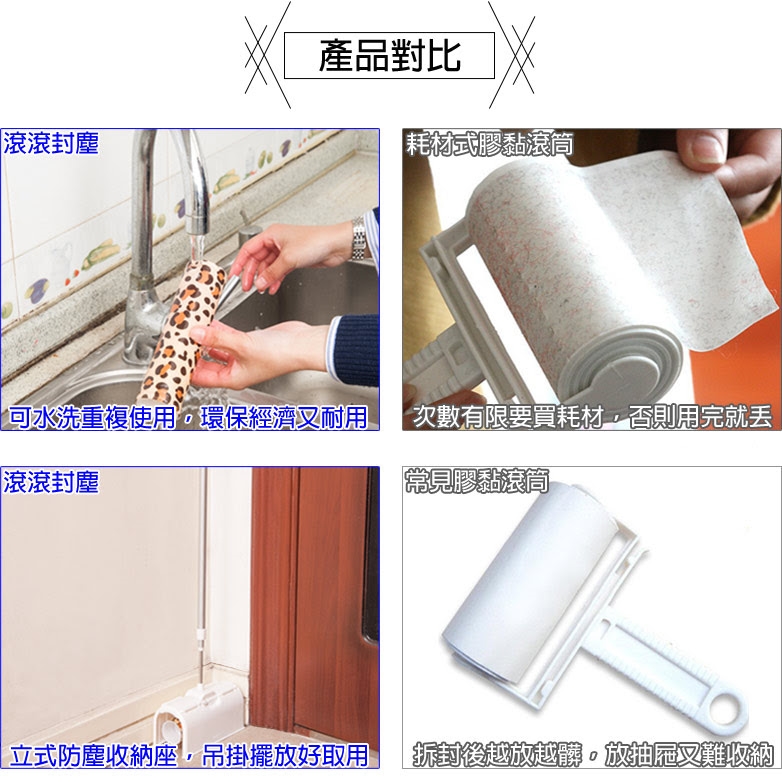 產品對比

滾滾封塵

可水洗重複使用，環保經濟又耐用

耗材式膠黏滾筒

次數有限要買耗材，否則用完就丟

滾滾封塵

立式防塵收納座，吊掛擺放好取用

常見膠黏滾筒

拆封後越放越髒，放抽屜又難收納