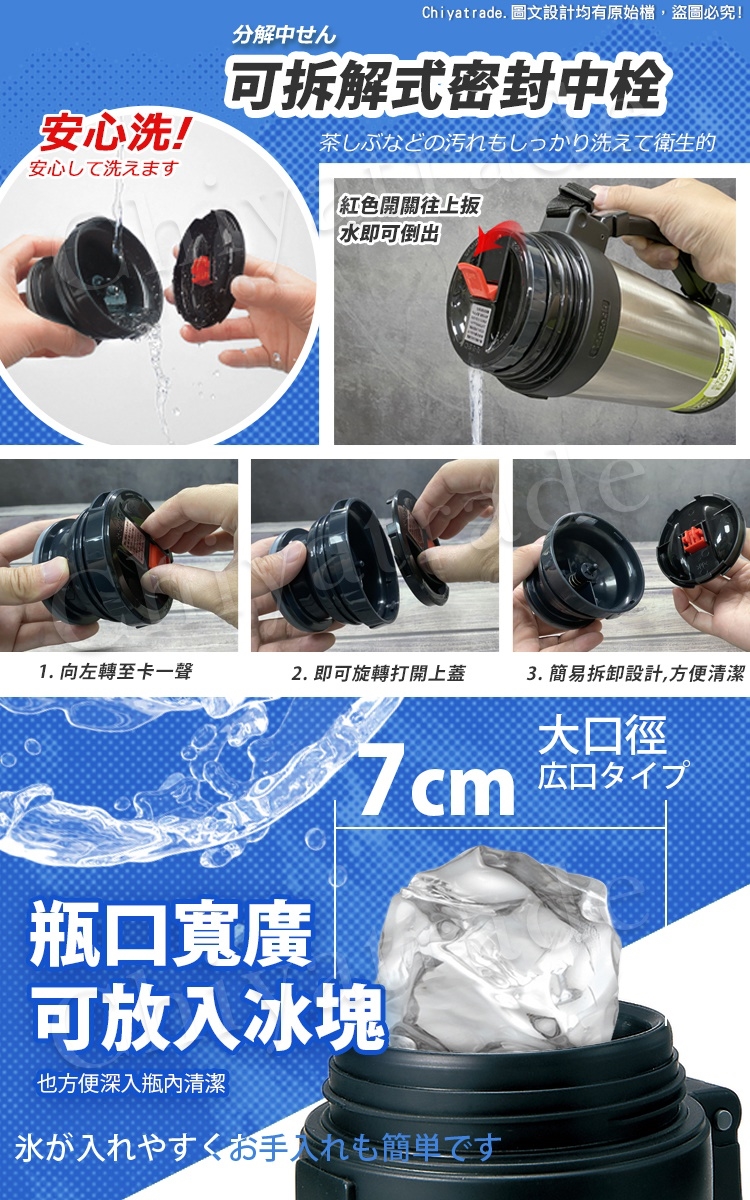 Chiyatrade. 圖文設計均有原始檔，盜圖必究！

分解中せん

可拆解式密封中栓

茶しぶなどの汚れもしっかり洗えて衛生的

安心洗！

安心して洗えます

紅色開關往上扳
水即可倒出

1. 向左轉至卡一聲

2. 即可旋轉打開上蓋

3. 簡易拆卸設計,方便清潔

7cm

大口徑

広口タイプ

瓶口寬廣
可放入冰塊

也方便深入瓶內清潔

氷が入れやすくお手入れも簡単です