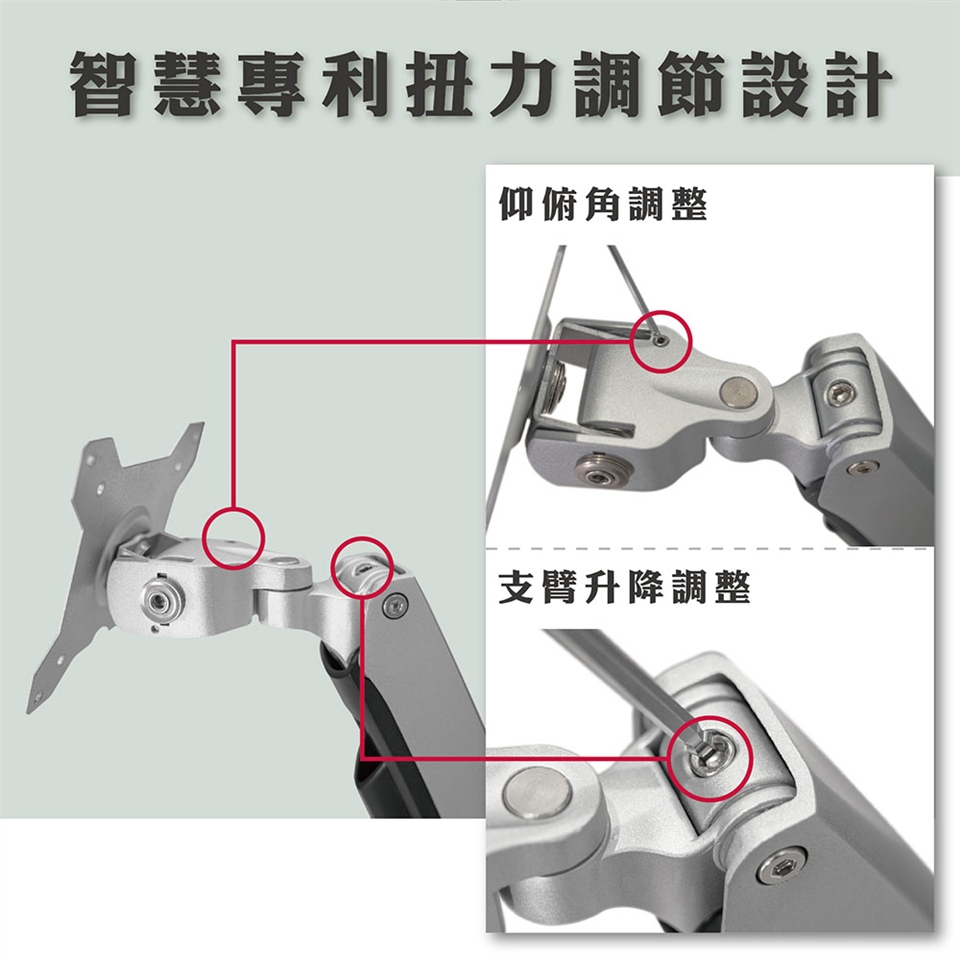 智慧專利扭力調節設計

仰俯角調整

支臂升降調整