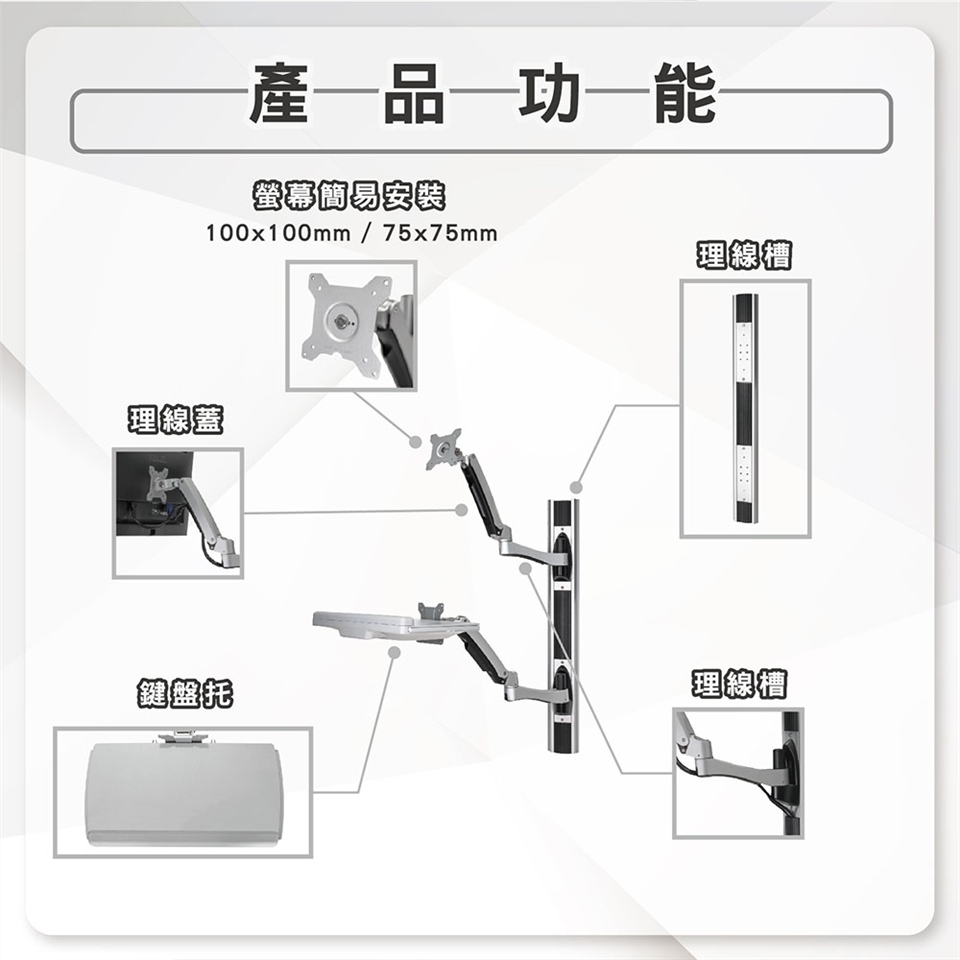 產品功能

螢幕簡易安裝
100x100mm / 75x75mm

理線槽

理線蓋

鍵盤托

理線槽