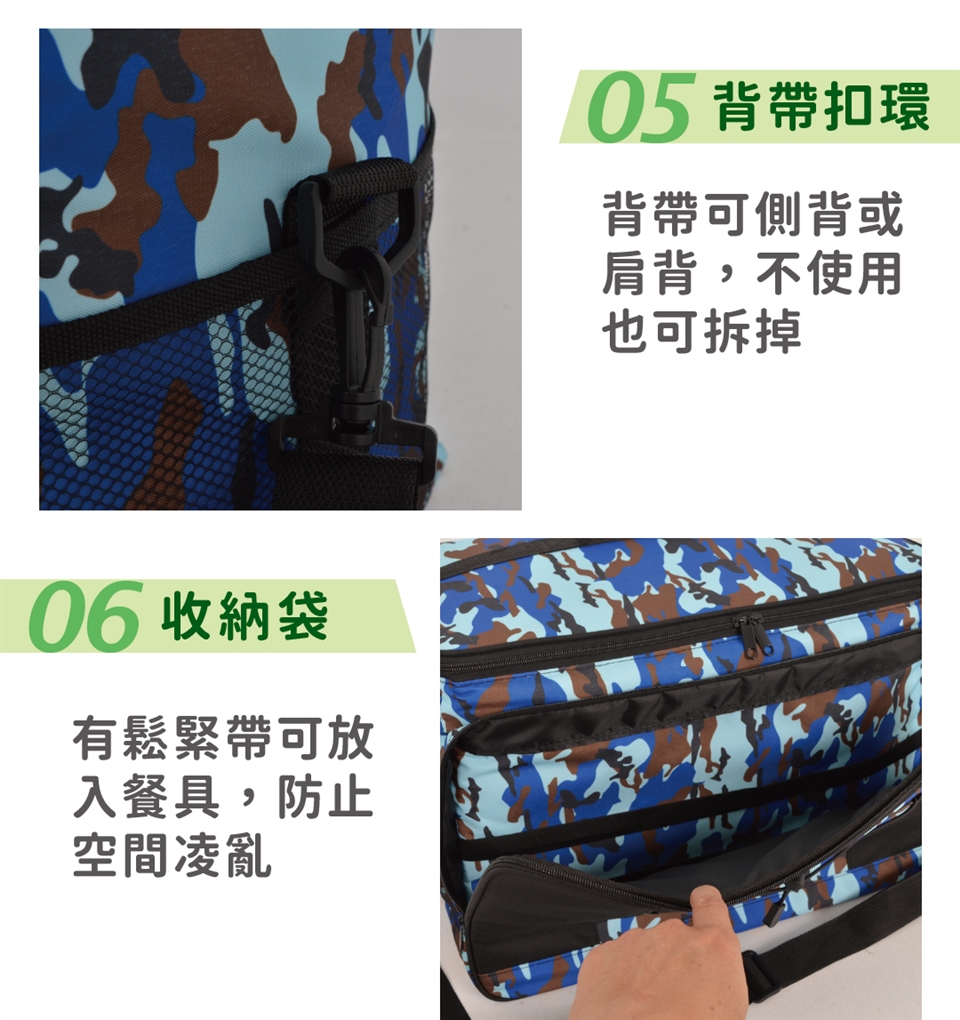 05 背帶扣環

背帶可側背或肩背，不使用也可拆掉

06 收納袋

有鬆緊帶可放入餐具，防止空間凌亂