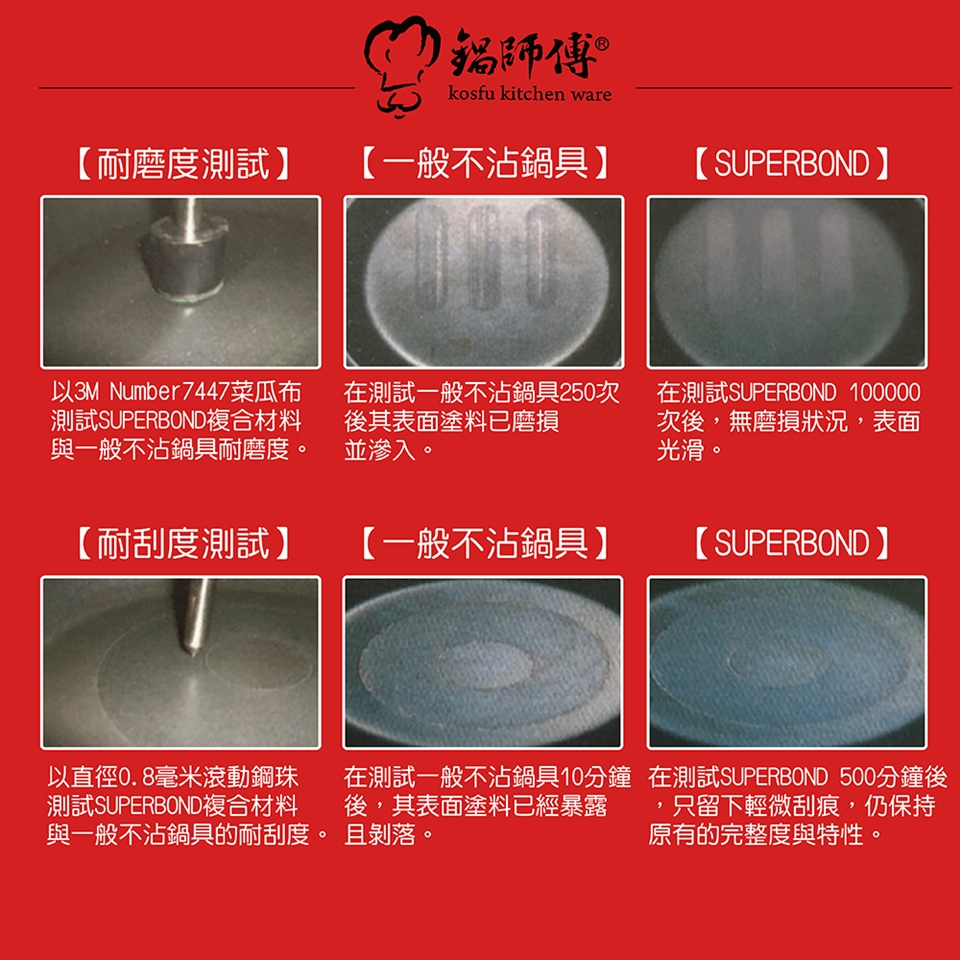 鍋師傅®
kosfu kitchen ware

【耐磨度測試】

以3M Number7447菜瓜布測試SUPERBOND複合材料與一般不沾鍋具耐磨度。

【一般不沾鍋具】

在測試一般不沾鍋具250次後其表面塗料已磨損並滲入。

【SUPERBOND】

在測試SUPERBOND 100000次後，無磨損狀況，表面光滑。

【耐刮度測試】

以直徑0.8毫米滾動鋼珠測試SUPERBOND複合材料與一般不沾鍋具的耐刮度。

【一般不沾鍋具】

在測試一般不沾鍋具10分鐘後，其表面塗料已經暴露且剝落。

【SUPERBOND】

在測試SUPERBOND 500分鐘後，只留下輕微刮痕，仍保持原有的完整度與特性。