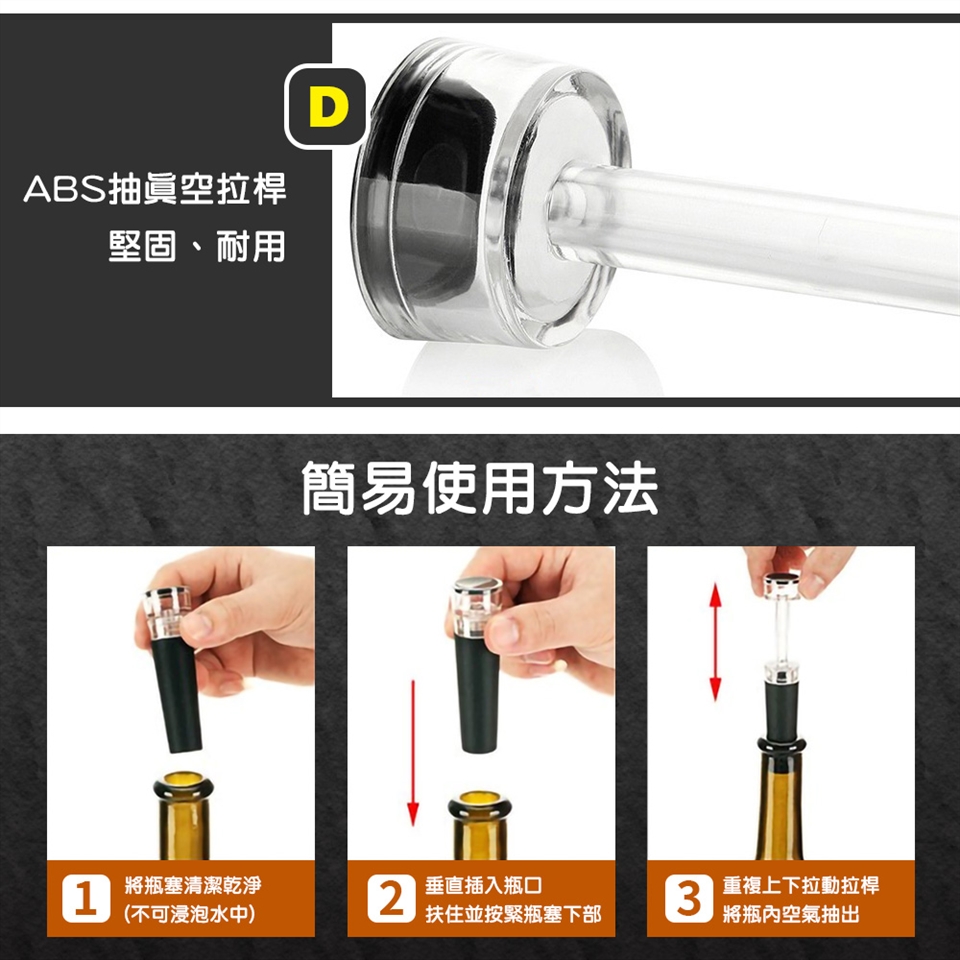 D

ABS抽真空拉桿
堅固、耐用

簡易使用方法

1 將瓶塞清潔乾淨
(不可浸泡水中)

2 垂直插入瓶口
扶住並按緊瓶塞下部

3 重複上下拉動拉桿
將瓶內空氣抽出