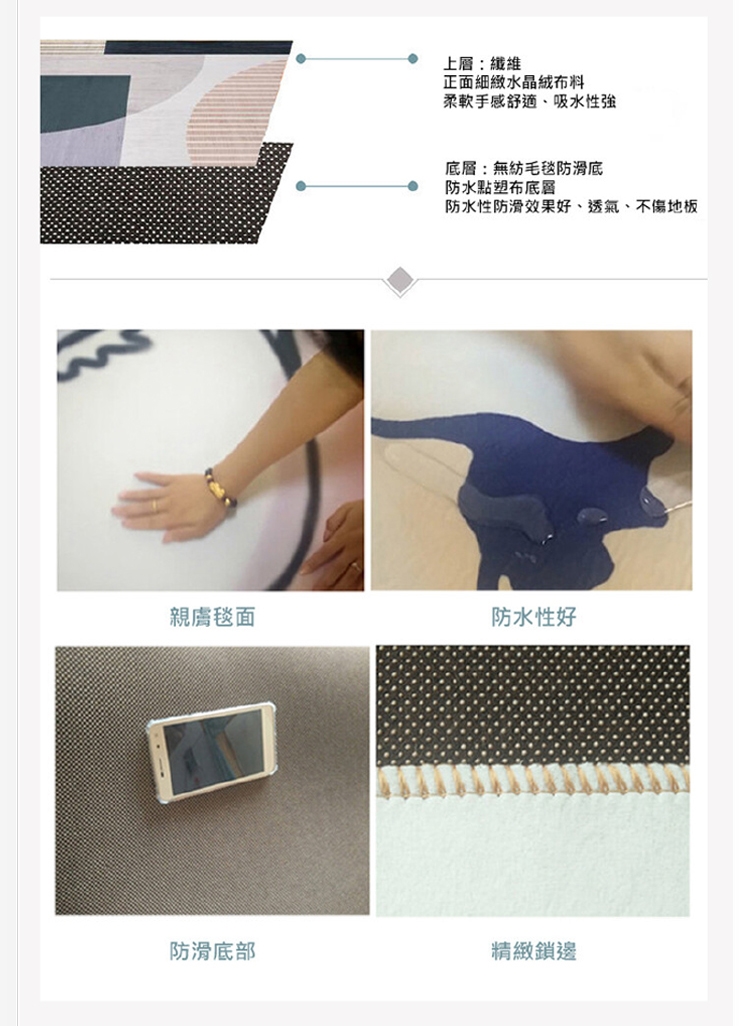 上層：纖維
正面細緻水晶絨布料
柔軟手感舒適、吸水性強

底層：無紡毛毯防滑底
防水點塑布底層
防水性防滑效果好、透氣、不傷地板

親膚毯面

防水性好

防滑底部

精緻鎖邊