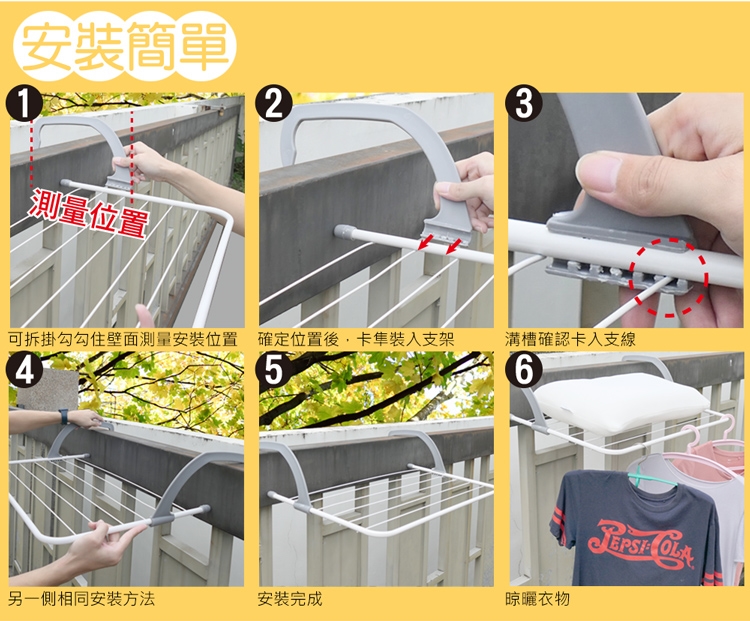 安裝簡單

1
測量位置
可拆掛勾勾住壁面測量安裝位置

2
確定位置後，卡隼裝入支架

3
溝槽確認卡入支線

4
另一側相同安裝方法

5
安裝完成

6
PEPSI-COLA
晾曬衣物