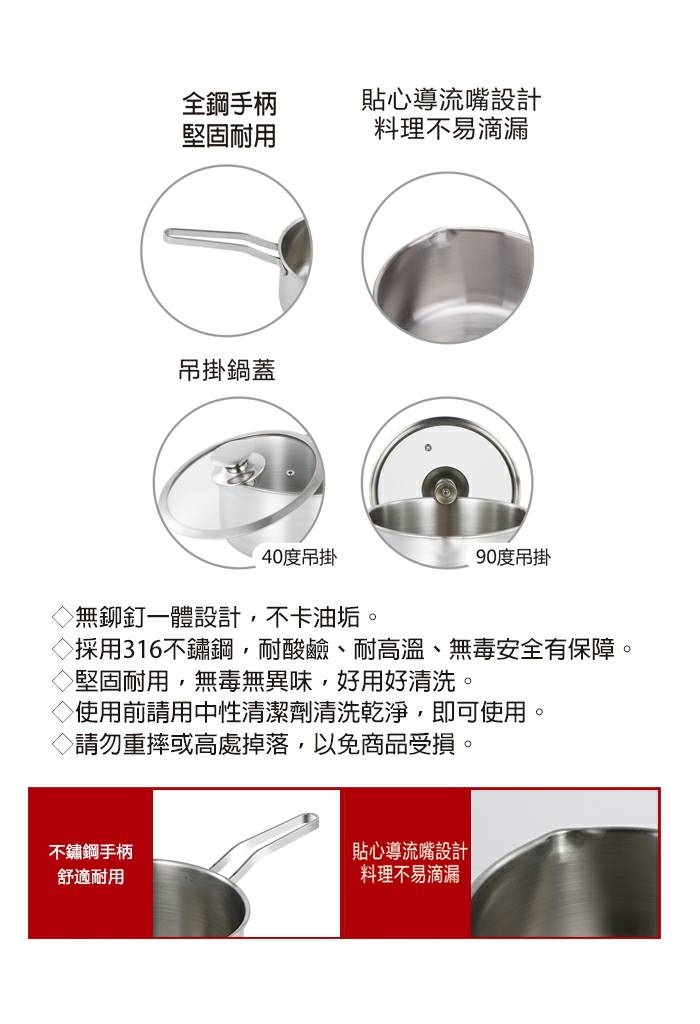 全鋼手柄
堅固耐用

貼心導流嘴設計
料理不易滴漏

吊掛鍋蓋

40度吊掛

90度吊掛

◇無鉚釘一體設計，不卡油垢。
◇採用316不鏽鋼，耐酸鹼、耐高溫、無毒安全有保障。
◇堅固耐用，無毒無異味，好用好清洗。
◇使用前請用中性清潔劑清洗乾淨，即可使用。
◇請勿重摔或高處掉落，以免商品受損。

不鏽鋼手柄
舒適耐用

貼心導流嘴設計
料理不易滴漏