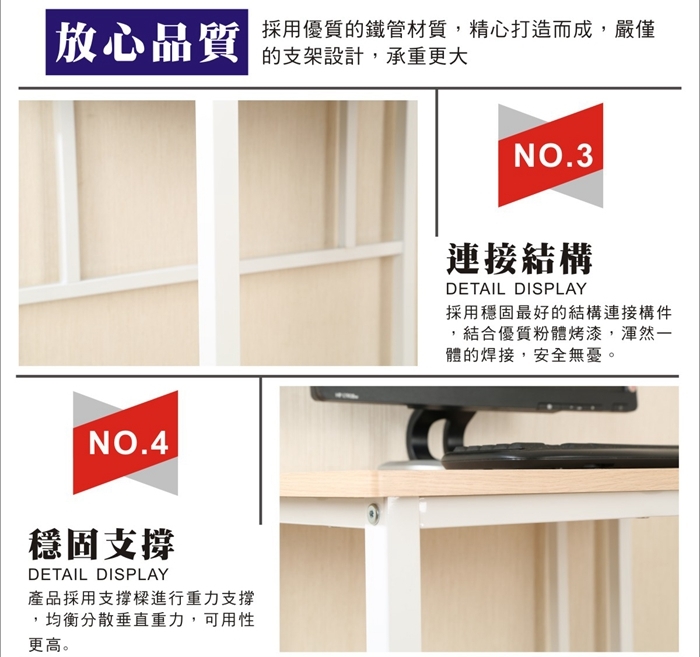 放心品質

採用優質的鐵管材質，精心打造而成，嚴僅的支架設計，承重更大

NO.3

連接結構

DETAIL DISPLAY

採用穩固最好的結構連接構件，結合優質粉體烤漆，渾然一體的焊接，安全無憂。

NO.4

穩固支撐

DETAIL DISPLAY

產品採用支撐樑進行重力支撐，均衡分散垂直重力，可用性更高。