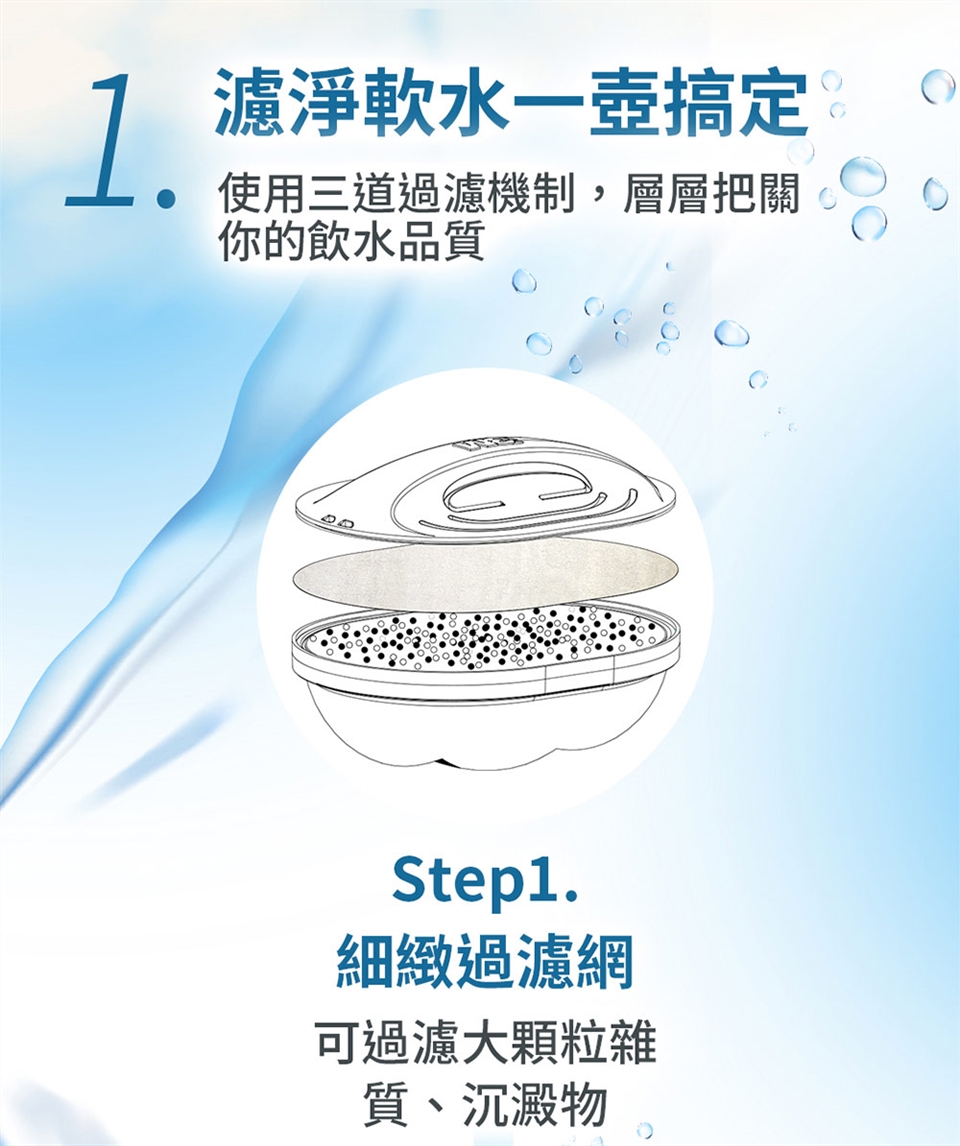 1. 濾淨軟水一壺搞定

使用三道過濾機制，層層把關你的飲水品質

Step1.
細緻過濾網

可過濾大顆粒雜質、沉澱物