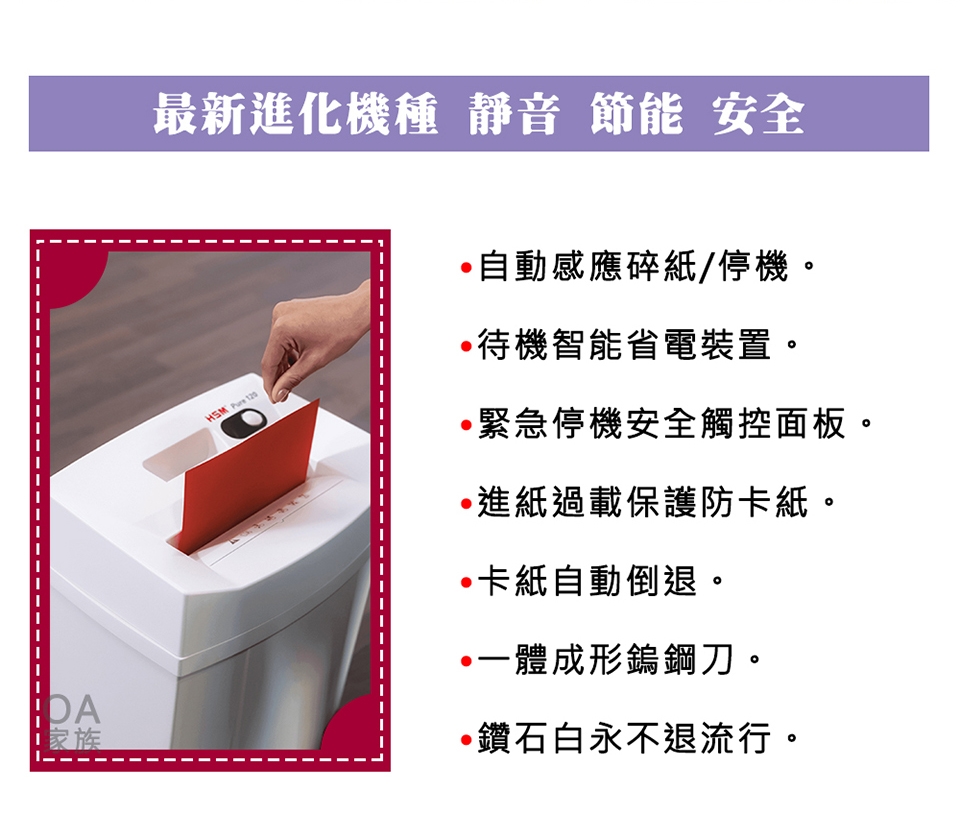 最新進化機種 靜音 節能 安全

HSM Pure 120

OA
家族

•自動感應碎紙/停機。

•待機智能省電裝置。

•緊急停機安全觸控面板。

•進紙過載保護防卡紙。

•卡紙自動倒退。

•一體成形鎢鋼刀。

•鑽石白永不退流行。