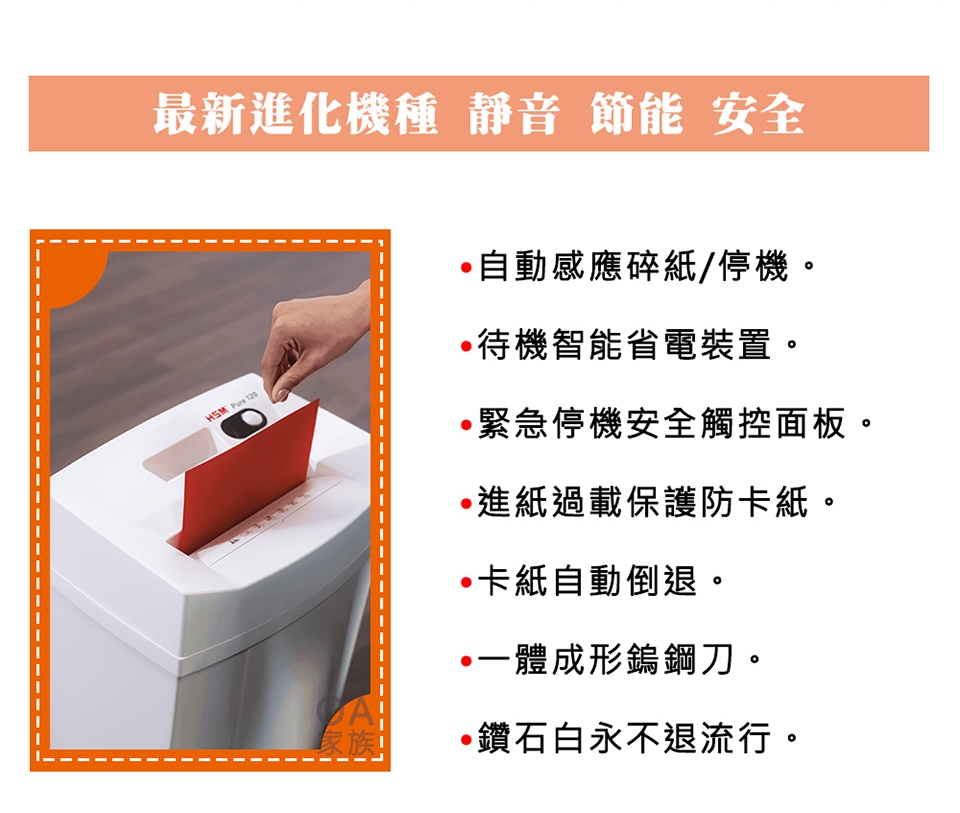 最新進化機種 靜音 節能 安全

HSM Pure 120

OA
家族

•自動感應碎紙/停機。

•待機智能省電裝置。

•緊急停機安全觸控面板。

•進紙過載保護防卡紙。

•卡紙自動倒退。

•一體成形鎢鋼刀。

•鑽石白永不退流行。