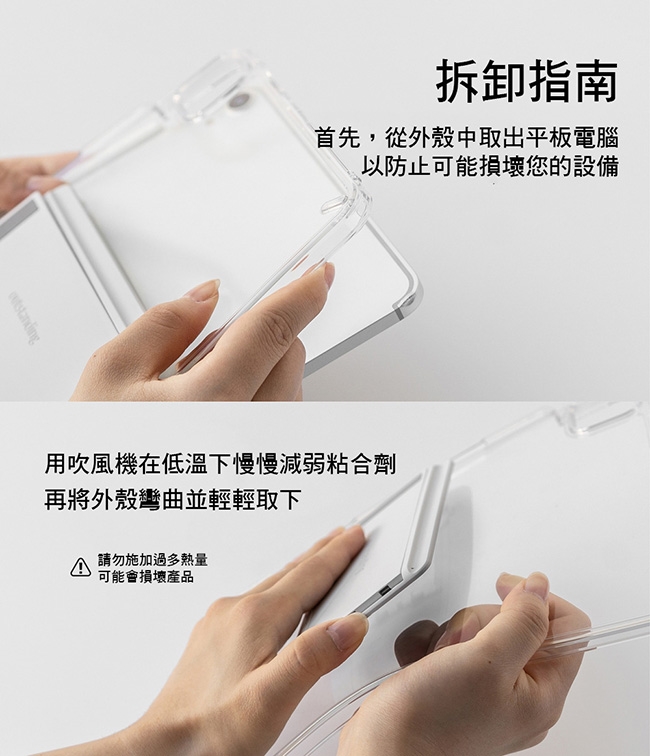 拆卸指南

首先，從外殼中取出平板電腦
以防止可能損壞您的設備

用吹風機在低溫下慢慢減弱粘合劑
再將外殼彎曲並輕輕取下

請勿施加過多熱量
可能會損壞產品