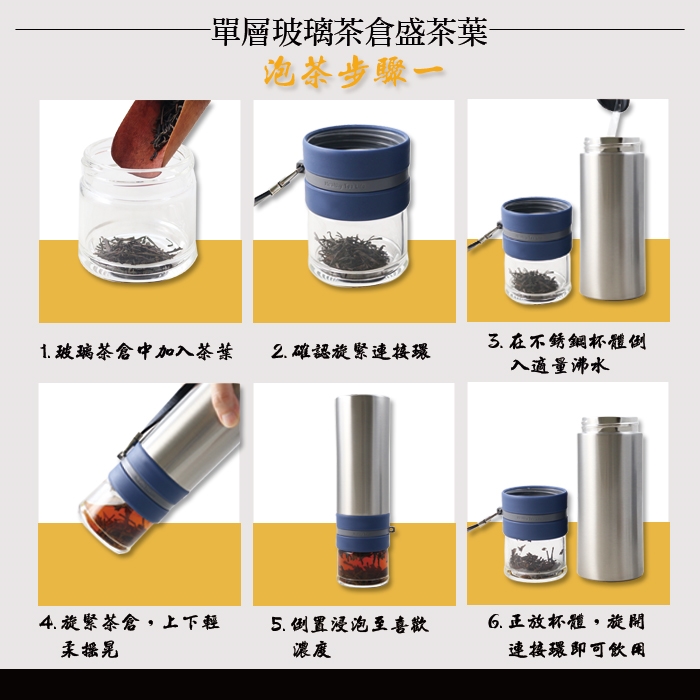 單層玻璃茶倉盛茶葉

泡茶步驟一

1. 玻璃茶倉中加入茶葉

2. 確認旋緊連接環

3. 在不銹鋼杯體倒入適量沸水

4. 旋緊茶倉，上下輕柔搖晃

5. 倒置浸泡至喜歡濃度

6. 正放杯體，旋開連接環即可飲用