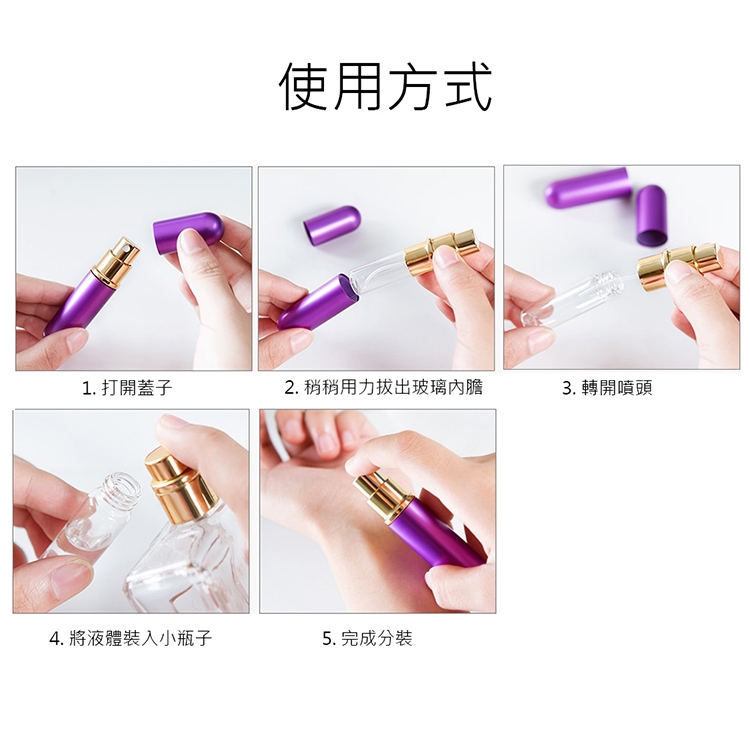 使用方式

1. 打開蓋子

2. 稍稍用力拔出玻璃內膽

3. 轉開噴頭

4. 將液體裝入小瓶子

5. 完成分裝