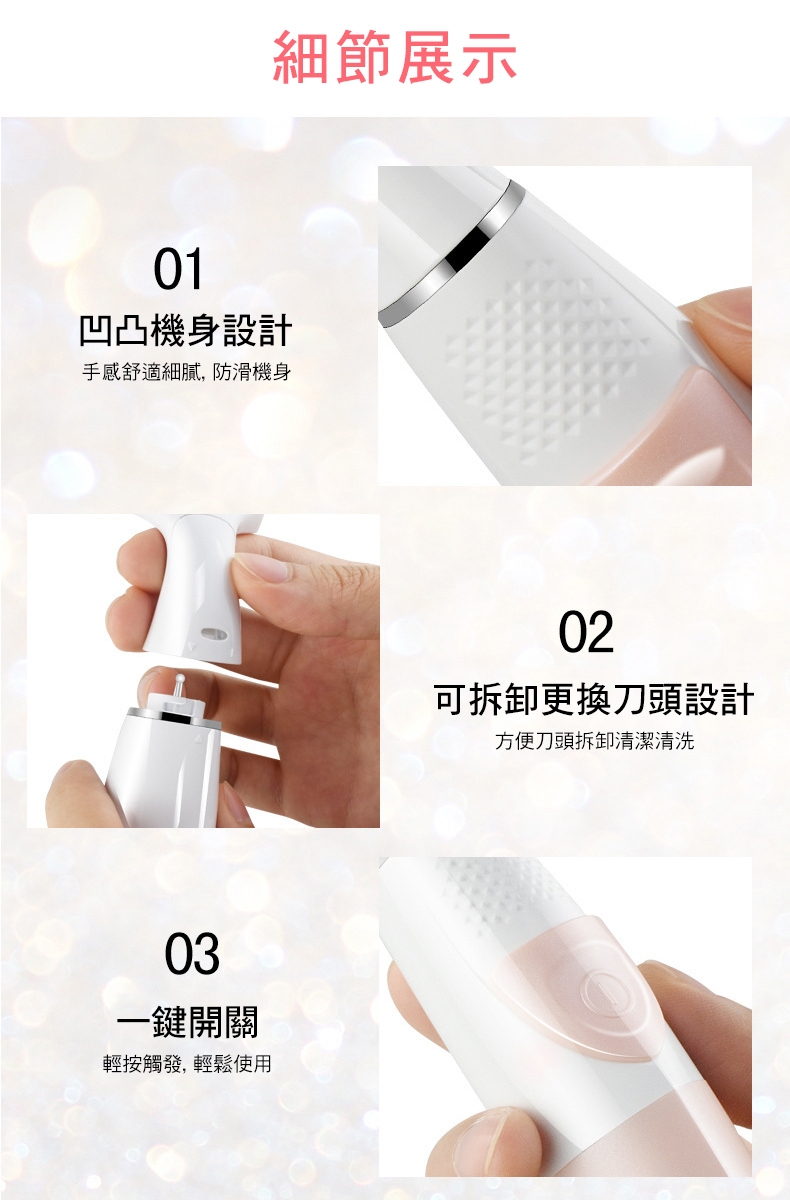 細節展示

01
凹凸機身設計
手感舒適細膩, 防滑機身

02
可拆卸更換刀頭設計
方便刀頭拆卸清潔清洗

03
一鍵開關
輕按觸發, 輕鬆使用