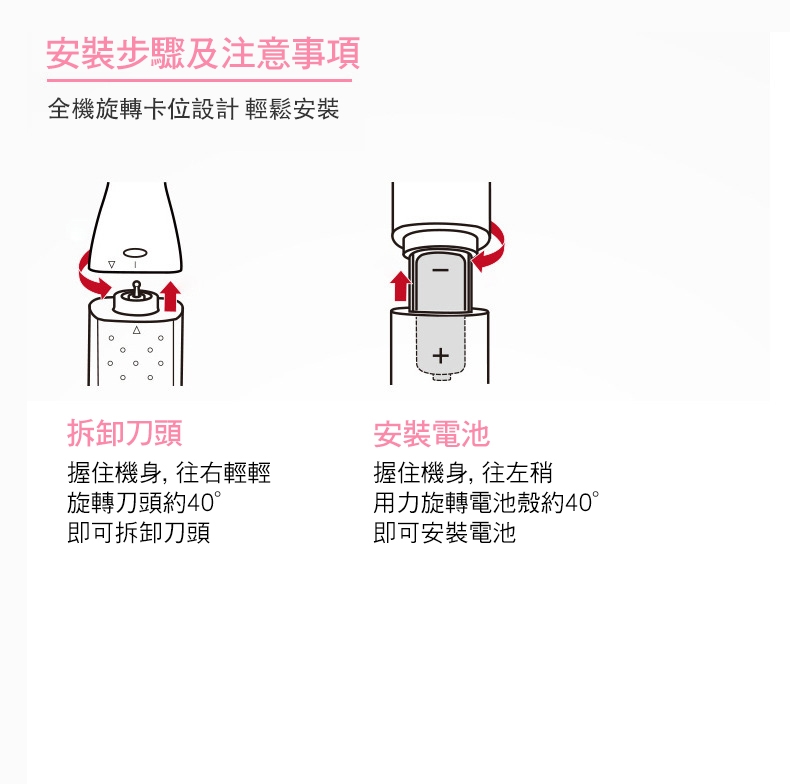 安裝步驟及注意事項

全機旋轉卡位設計 輕鬆安裝

−

+

拆卸刀頭

握住機身, 往右輕輕旋轉刀頭約40°即可拆卸刀頭

安裝電池

握住機身, 往左稍用力旋轉電池殼約40°即可安裝電池