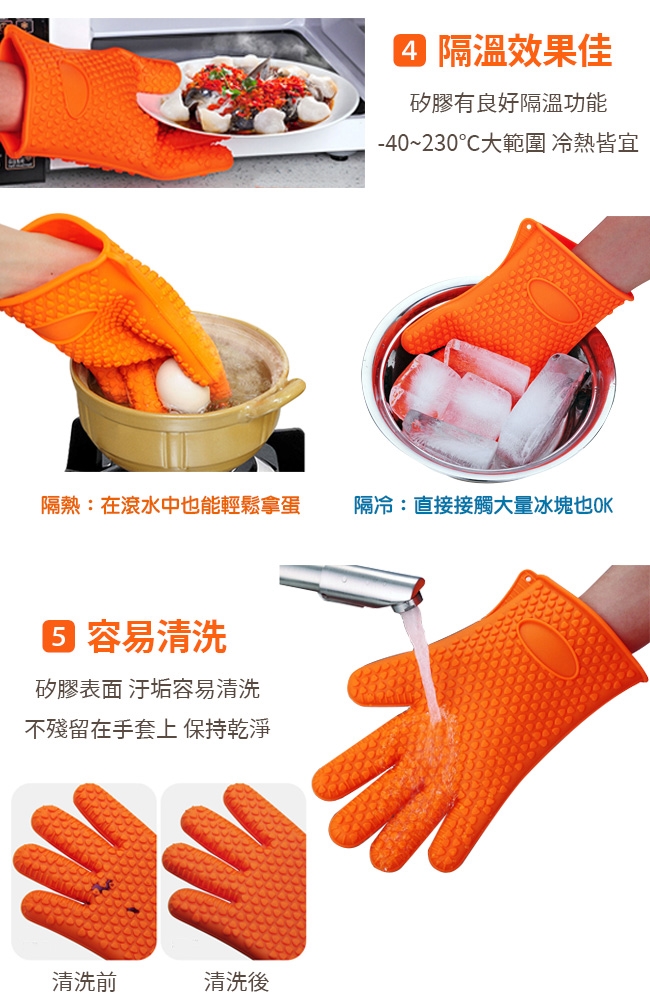 4 隔溫效果佳

矽膠有良好隔溫功能

-40~230°C大範圍 冷熱皆宜

隔熱：在滾水中也能輕鬆拿蛋

隔冷：直接接觸大量冰塊也OK

5 容易清洗

矽膠表面 汙垢容易清洗

不殘留在手套上 保持乾淨

清洗前

清洗後