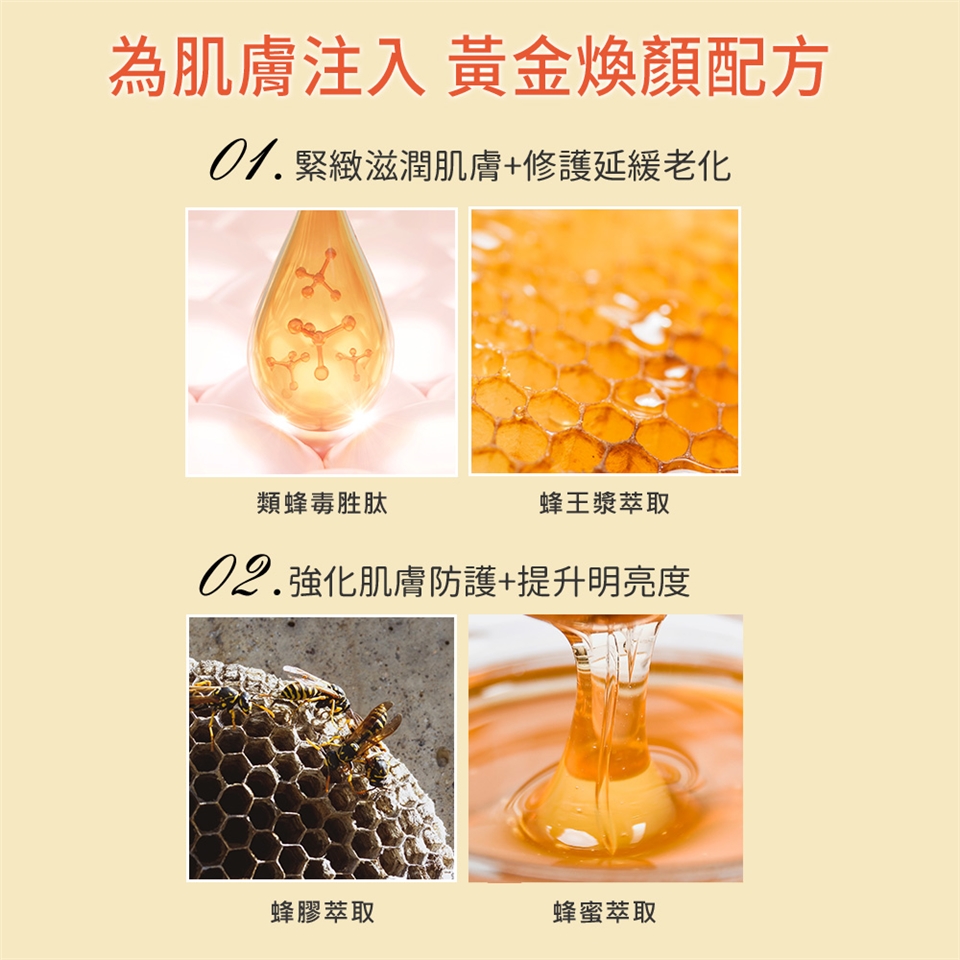 為肌膚注入 黃金煥顏配方

01. 緊緻滋潤肌膚+修護延緩老化

類蜂毒胜肽

蜂王漿萃取

02. 強化肌膚防護+提升明亮度

蜂膠萃取

蜂蜜萃取