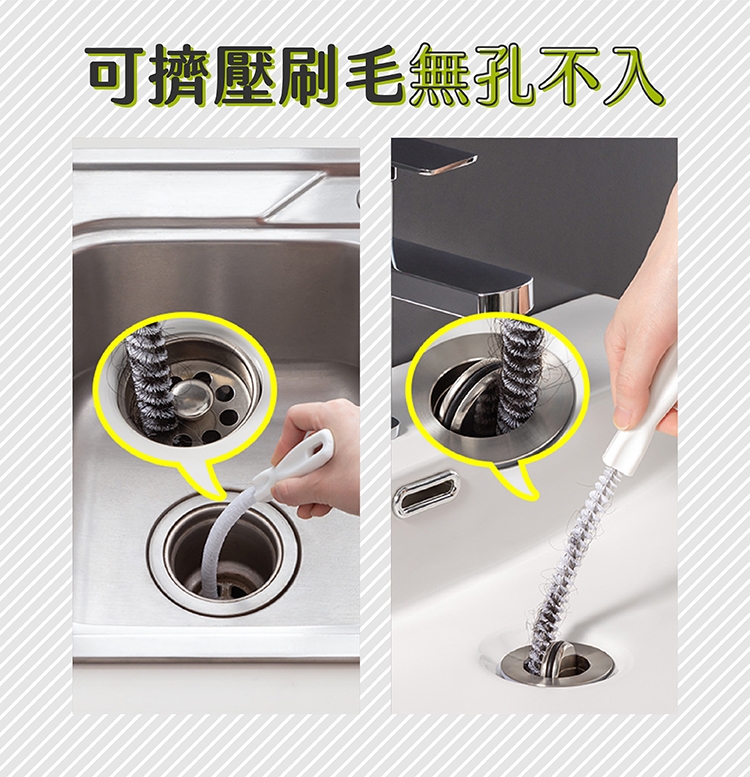 可擠壓刷毛無孔不入