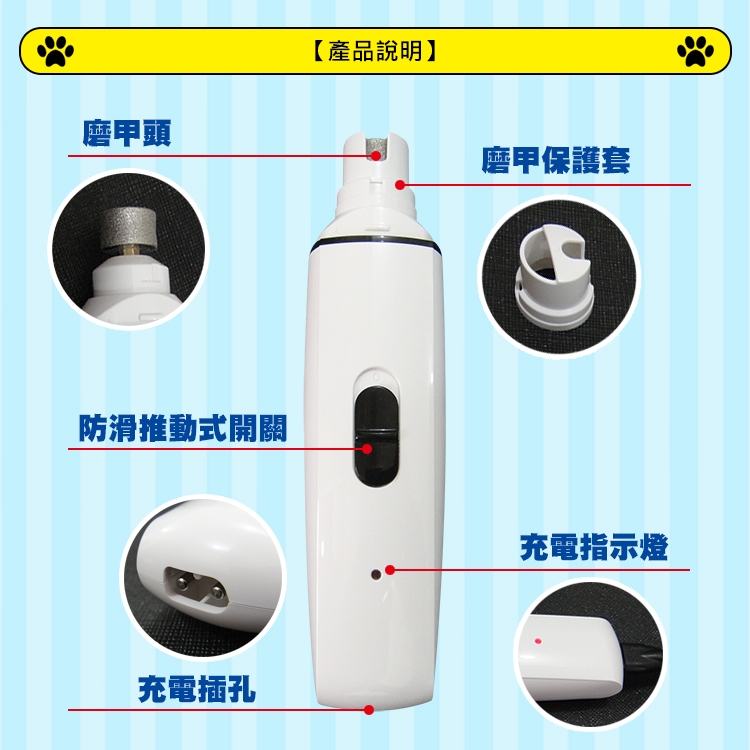 【產品說明】

磨甲頭

磨甲保護套

防滑推動式開關

充電指示燈

充電插孔