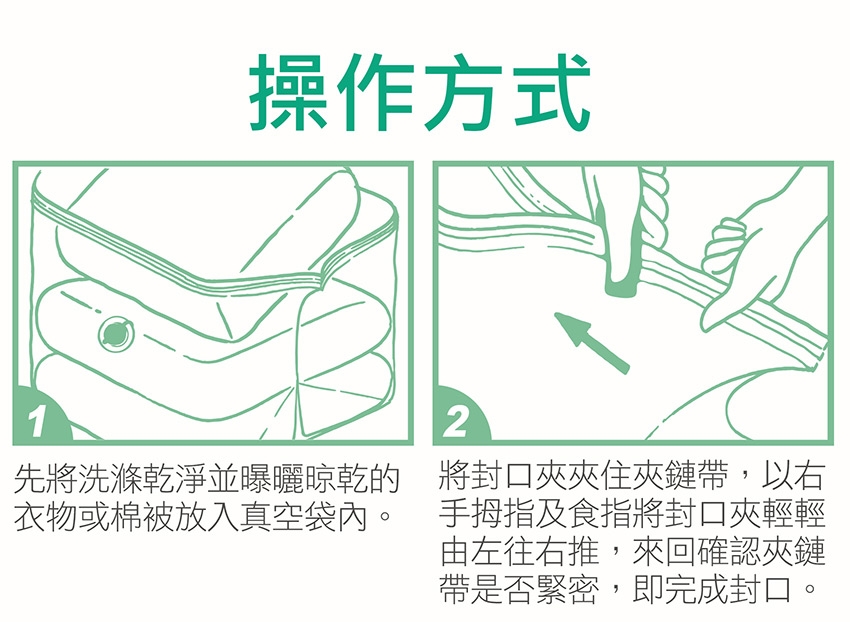 操作方式

1

先將洗滌乾淨並曝曬晾乾的衣物或棉被放入真空袋內。

2

將封口夾夾住夾鏈帶，以右手拇指及食指將封口夾輕輕由左往右推，來回確認夾鏈帶是否緊密，即完成封口。