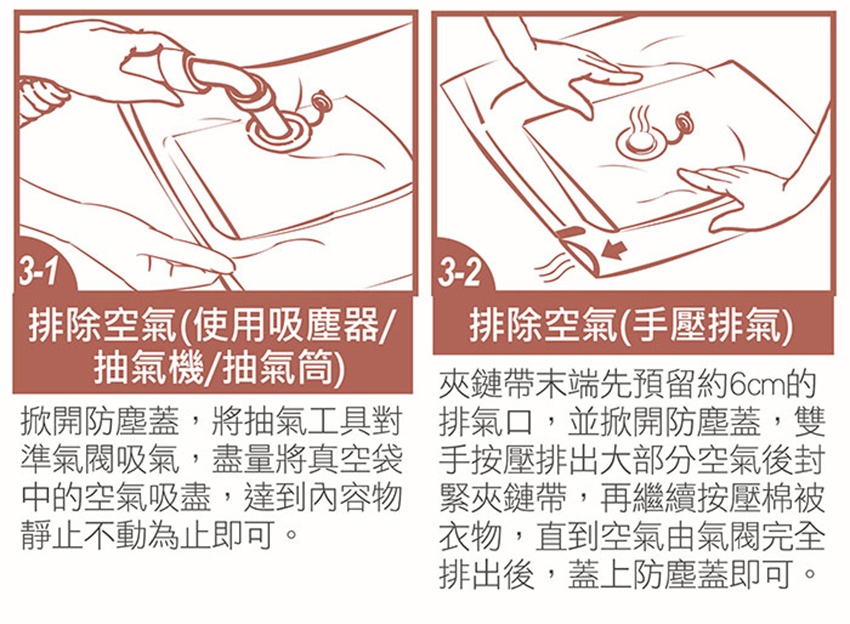 3-1

排除空氣(使用吸塵器/抽氣機/抽氣筒)

掀開防塵蓋，將抽氣工具對準氣閥吸氣，盡量將真空袋中的空氣吸盡，達到內容物靜止不動為止即可。

3-2

排除空氣(手壓排氣)

夾鏈帶末端先預留約6cm的排氣口，並掀開防塵蓋，雙手按壓排出大部分空氣後封緊夾鏈帶，再繼續按壓棉被衣物，直到空氣由氣閥完全排出後，蓋上防塵蓋即可。