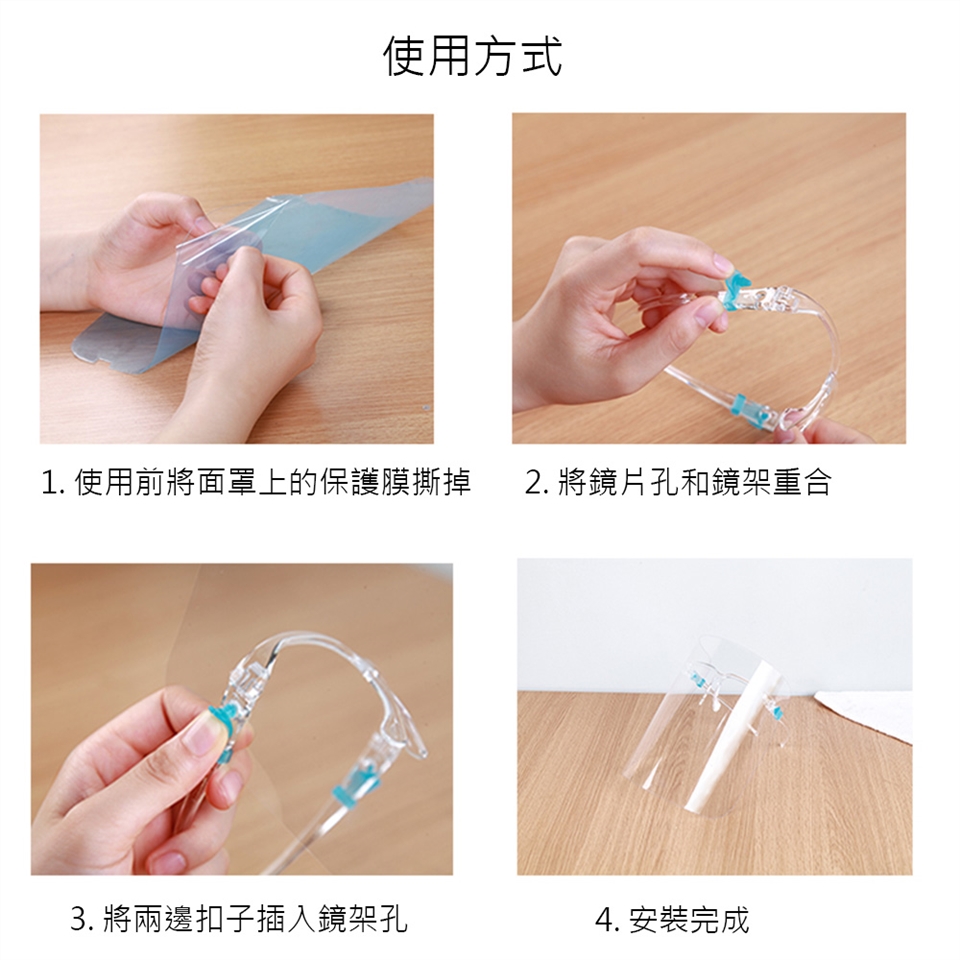 使用方式

1. 使用前將面罩上的保護膜撕掉

2. 將鏡片孔和鏡架重合

3. 將兩邊扣子插入鏡架孔

4. 安裝完成