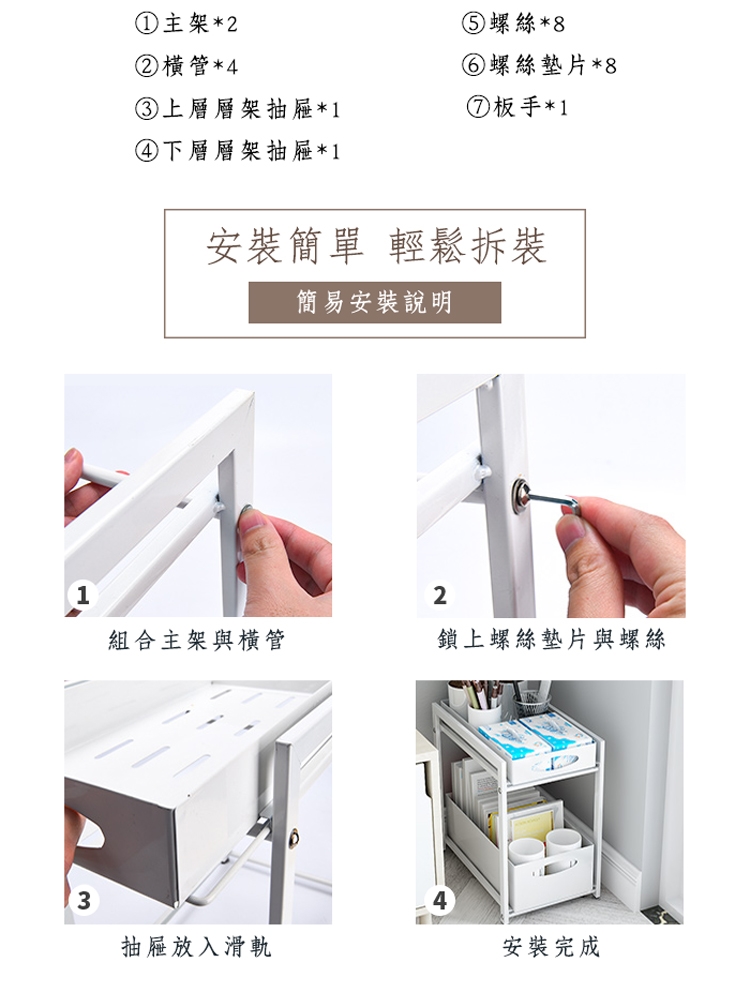 ①主架*2
②橫管*4
③上層層架抽屜*1
④下層層架抽屜*1

⑤螺絲*8
⑥螺絲墊片*8
⑦板手*1

安裝簡單 輕鬆拆裝

簡易安裝說明

1
組合主架與橫管

2
鎖上螺絲墊片與螺絲

3
抽屜放入滑軌

4
安裝完成